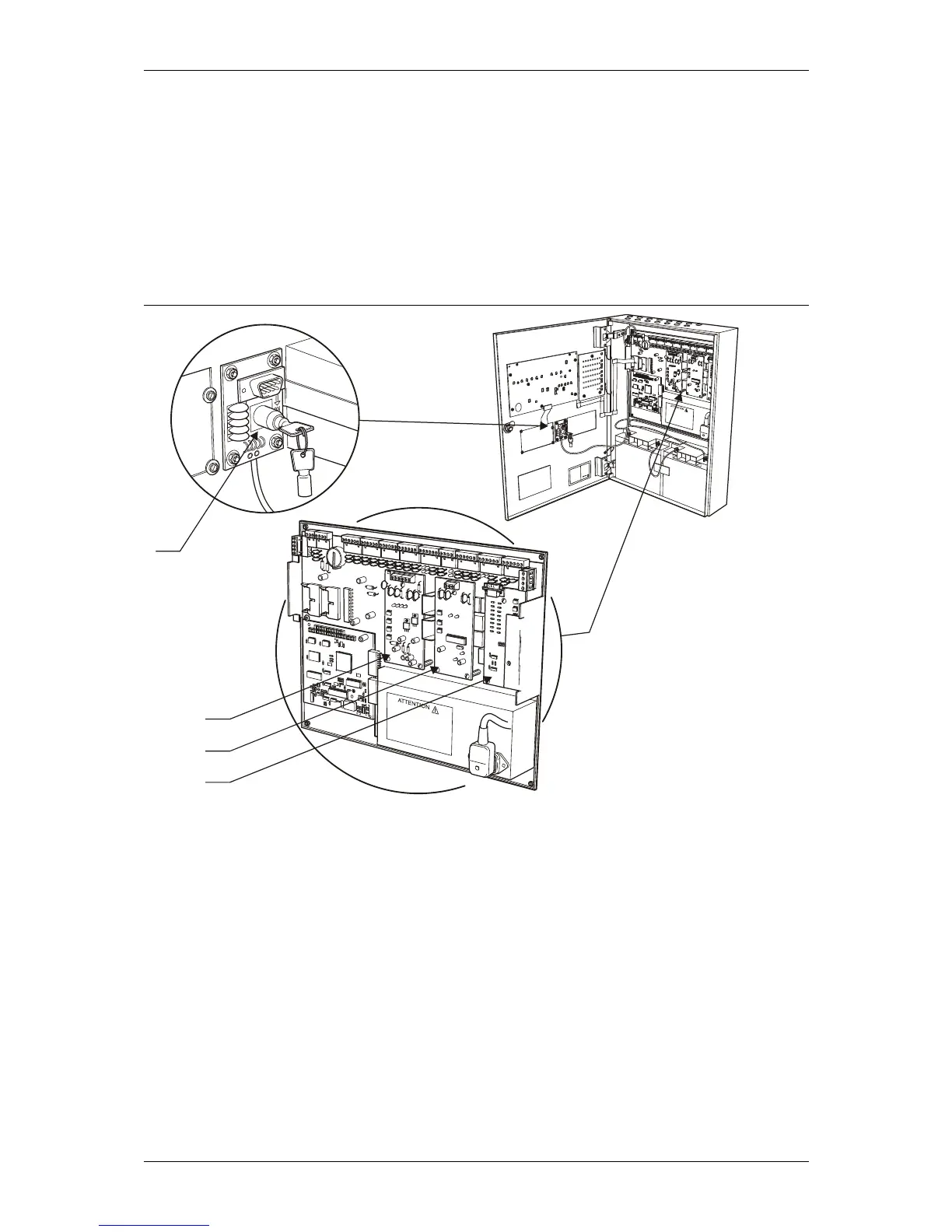 ATTENTION