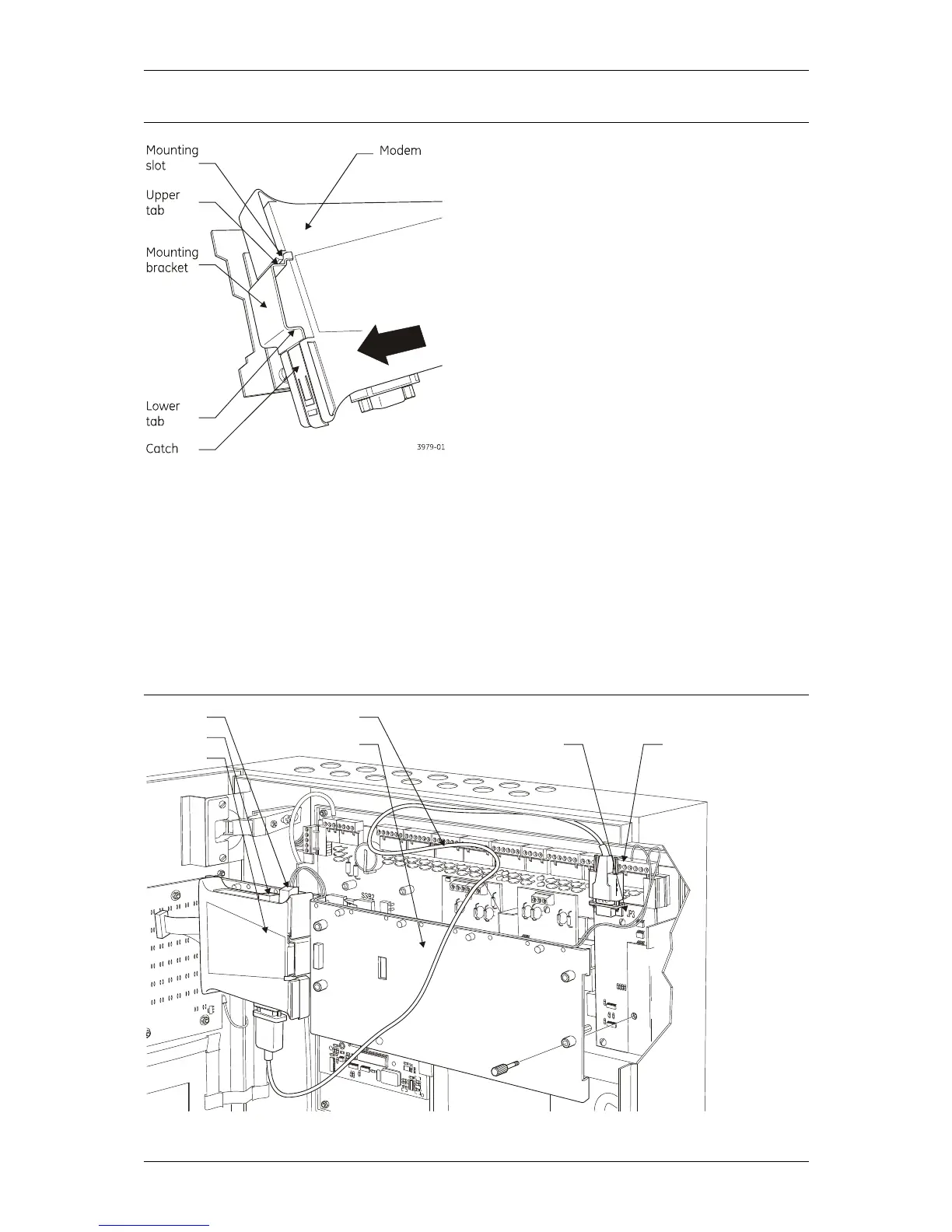 Mounting slot

Upper tab

Mounting bracket

Lower tab

Catch

Modem

3979-01

SSB2

P1