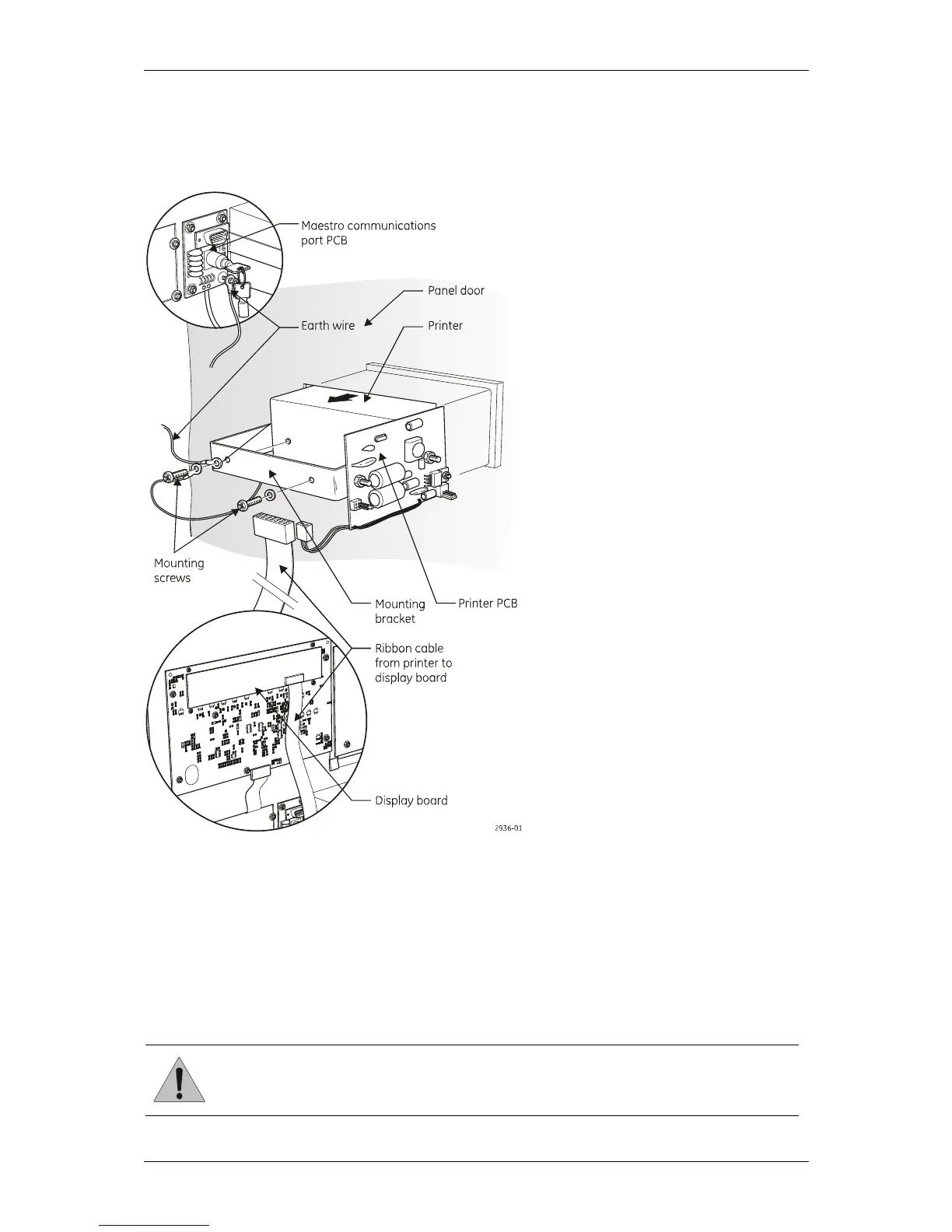 Maestro communications port PCB

Panel door

Earth wire

Printer

Mounting screws

Mounting bracket

Printer PCB

Ribbon cable from printer to display board

Display board

2936-01