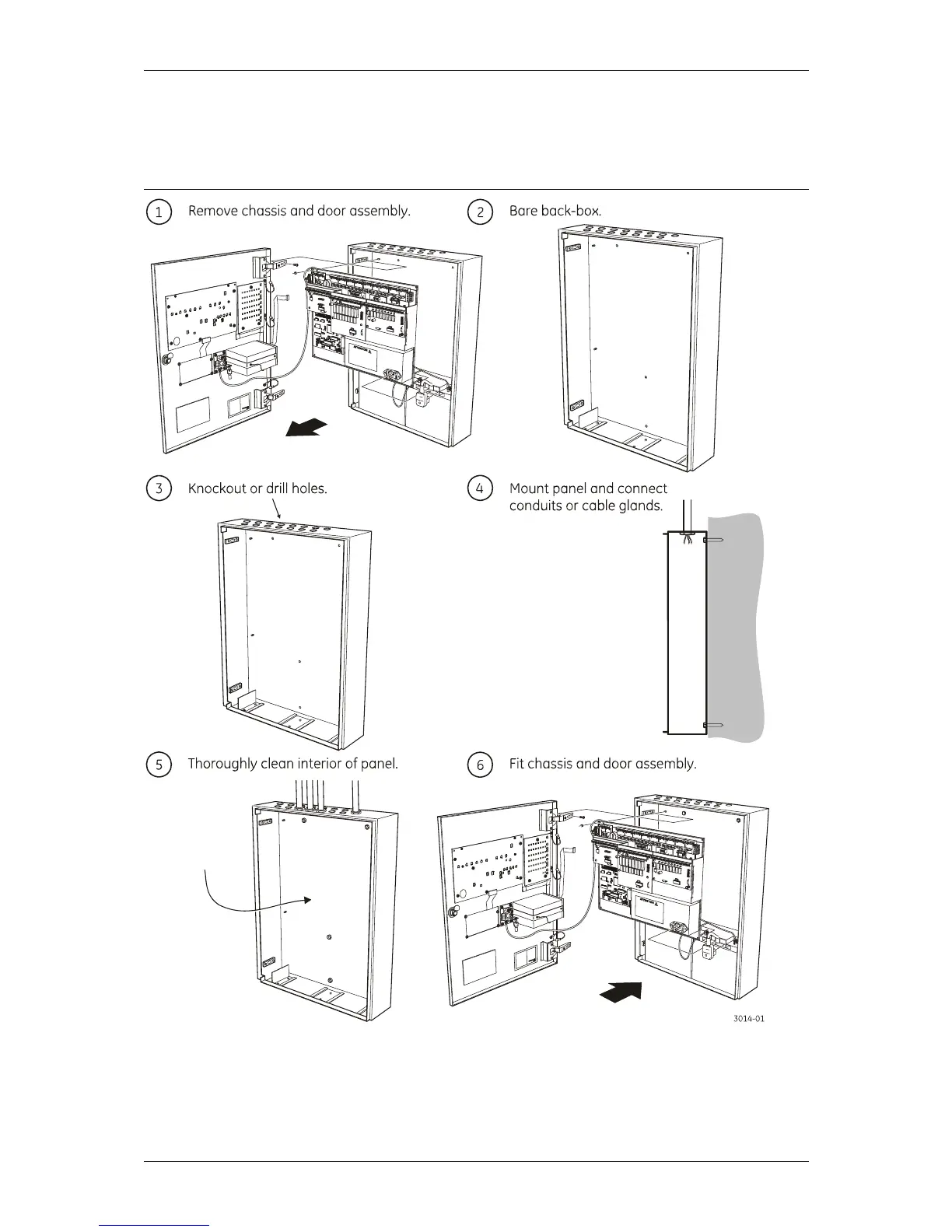 1 Remove chassis and door assembly.

2 Bare back-box.

3 Knockout or drill holes.

4 Mount panel and connect conduits or cable glands.

5 Thoroughly clean interior of panel.

6 Fit chassis and door assembly.

3014-01