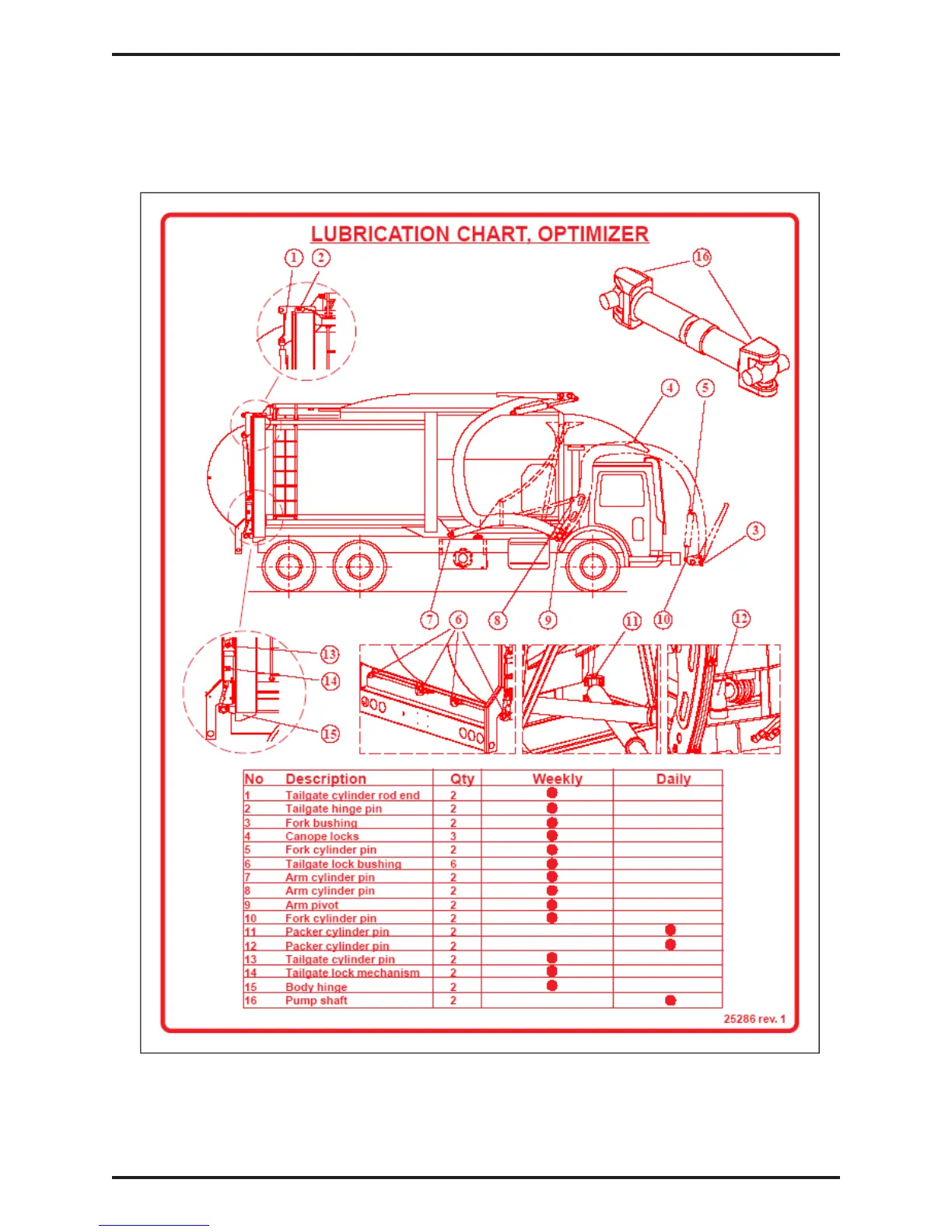 LUBRICATION CHART, OPTIMIZER

1 2 16 4 5 3 7 6 8 9 11 10 12 13 14 15

| No | Description | Qty | Weekly | Daily |
|---|---|---|---|---|
| 1 | Tailgate cylinder rod end | 2 | ● | |
| 2 | Tailgate hinge pin | 2 | ● | |
| 3 | Fork bushing | 2 | ● | |
| 4 | Canope locks | 3 | ● | |
| 5 | Fork cylinder pin | 2 | ● | |
| 6 | Tailgate lock bushing | 6 | ● | |
| 7 | Arm cylinder pin | 2 | ● | |
| 8 | Arm cylinder pin | 2 | ● | |
| 9 | Arm pivot | 2 | ● | |
| 10 | Fork cylinder pin | 2 | ● | |
| 11 | Packer cylinder pin | 2 | | ● |
| 12 | Packer cylinder pin | 2 | | ● |
| 13 | Tailgate cylinder pin | 2 | ● | |
| 14 | Tailgate lock mechanism | 2 | ● | |
| 15 | Body hinge | 2 | ● | |
| 16 | Pump shaft | 2 | | ● |

25286 rev. 1