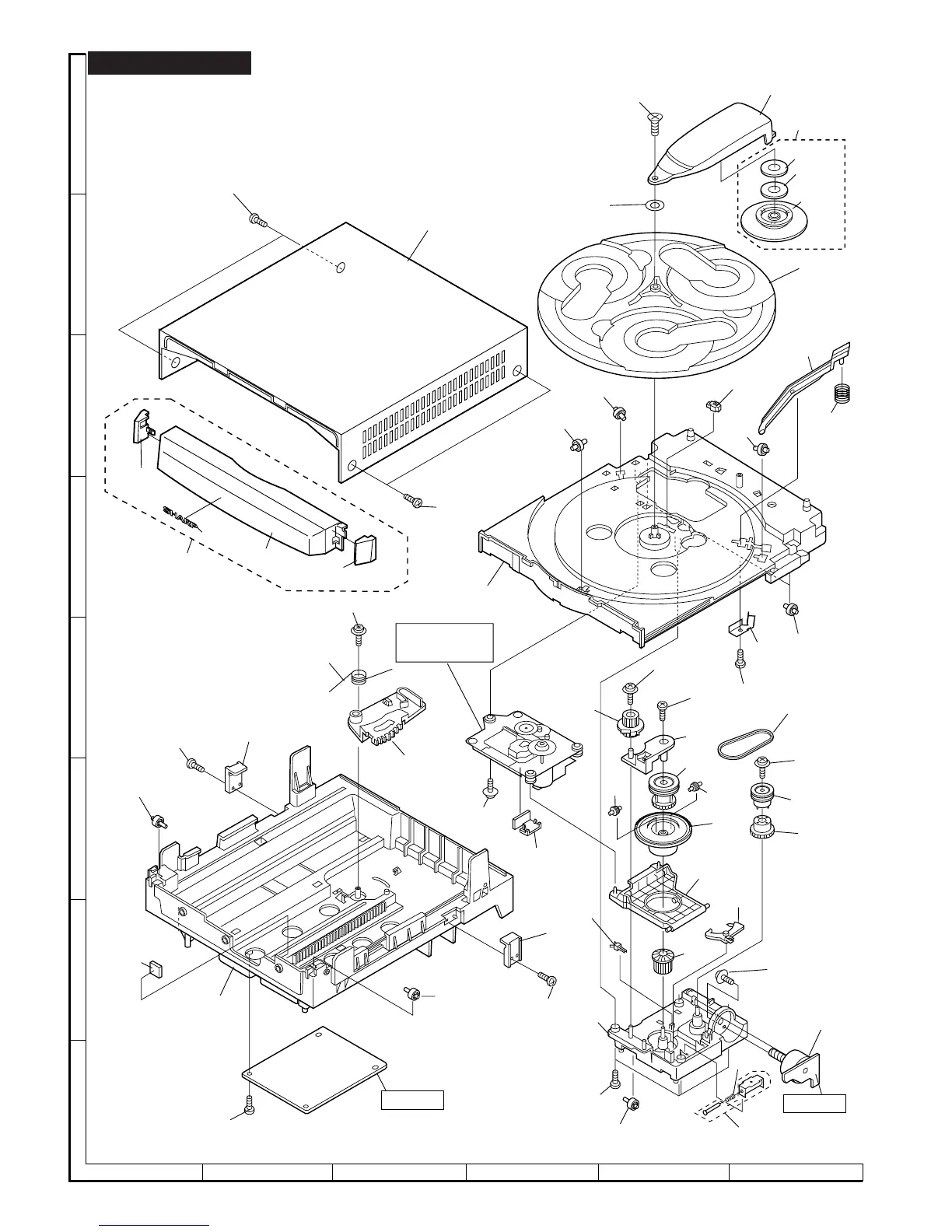 SHARP