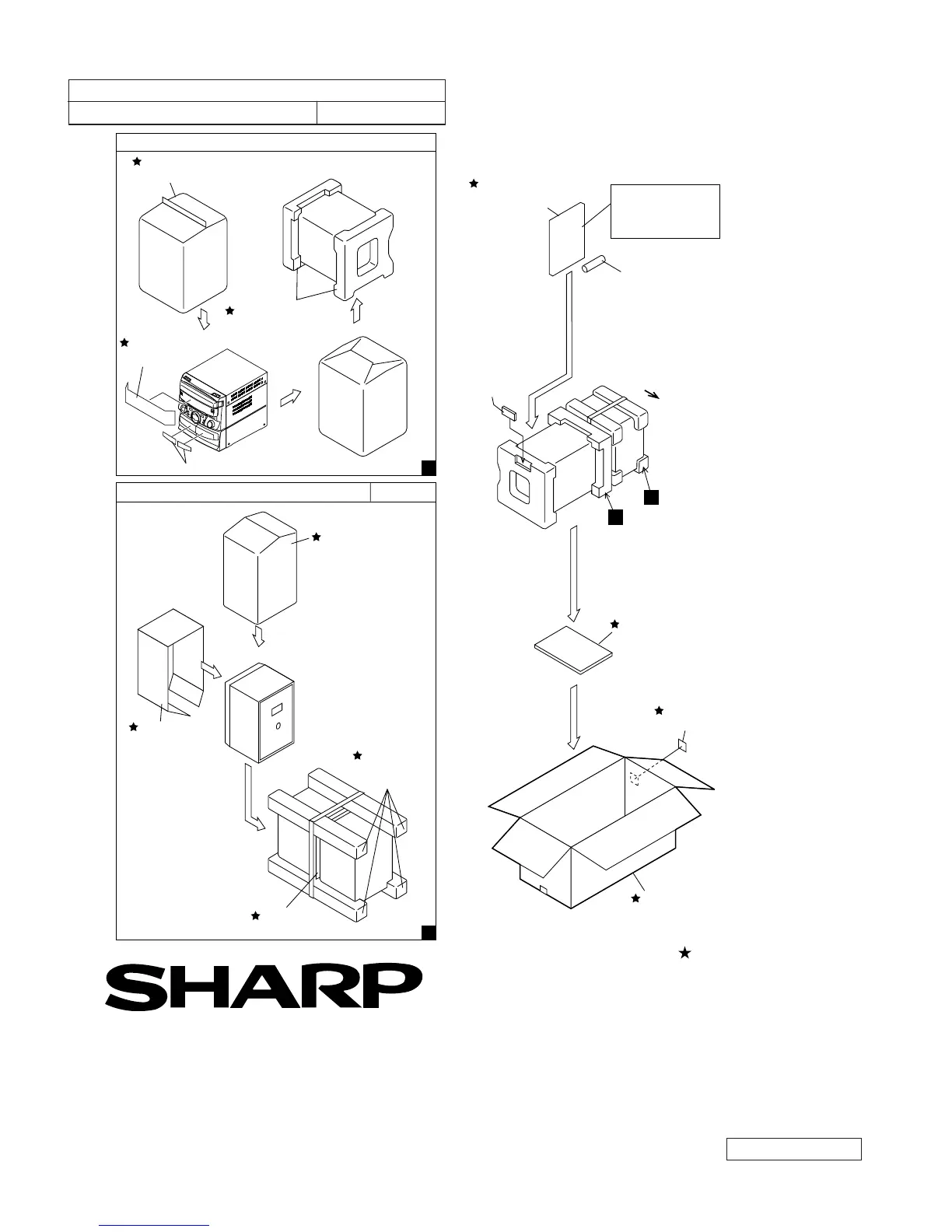 SHARP