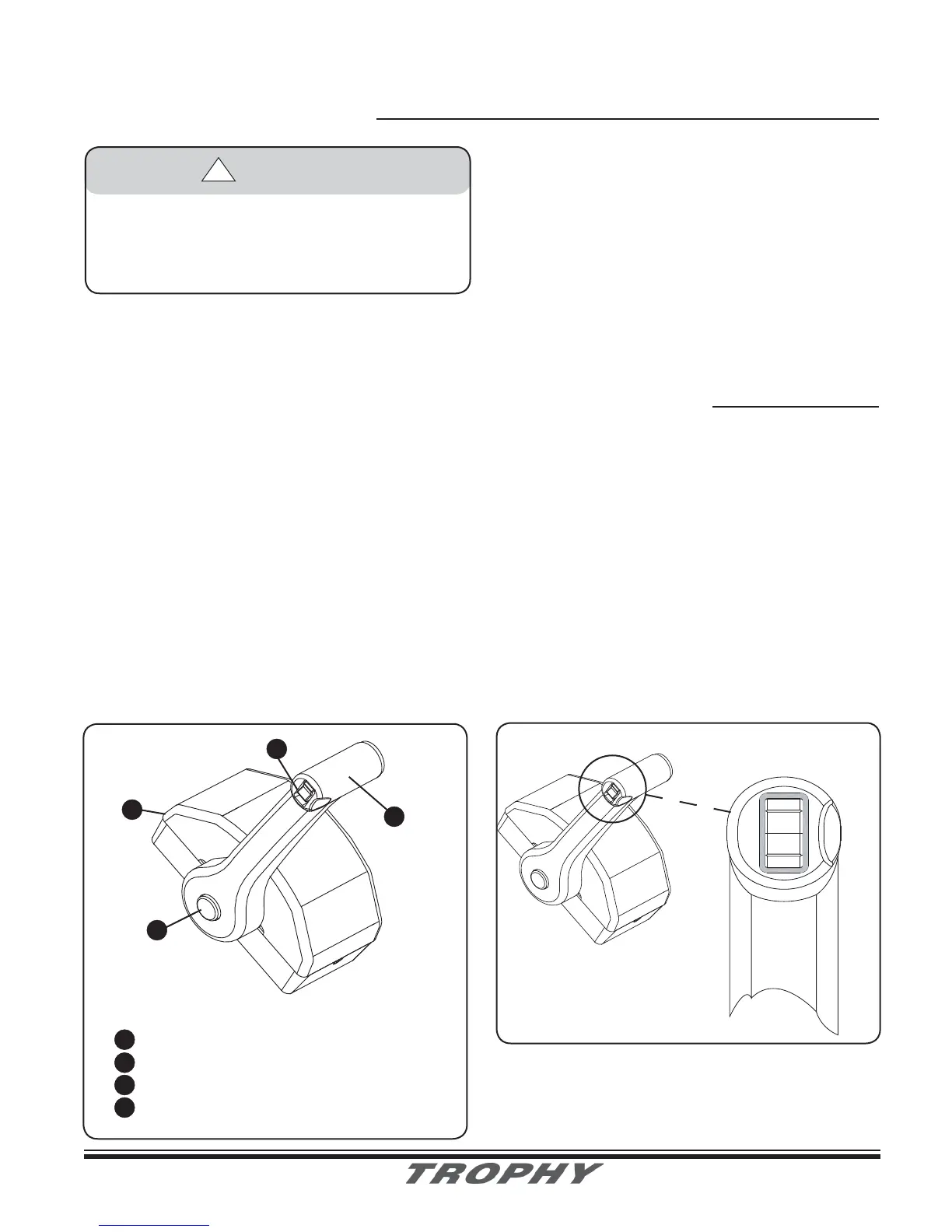 TROPHY