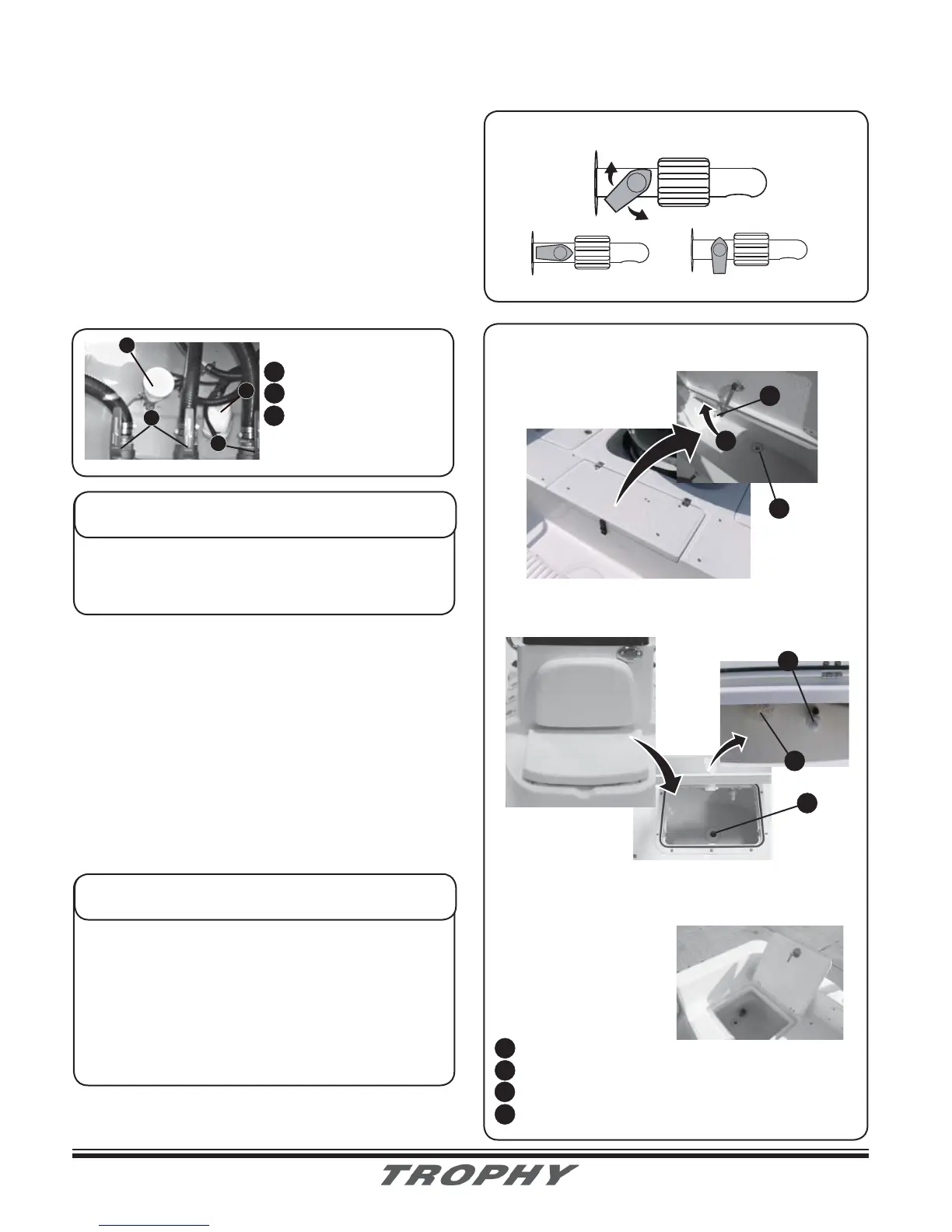 TROPHY