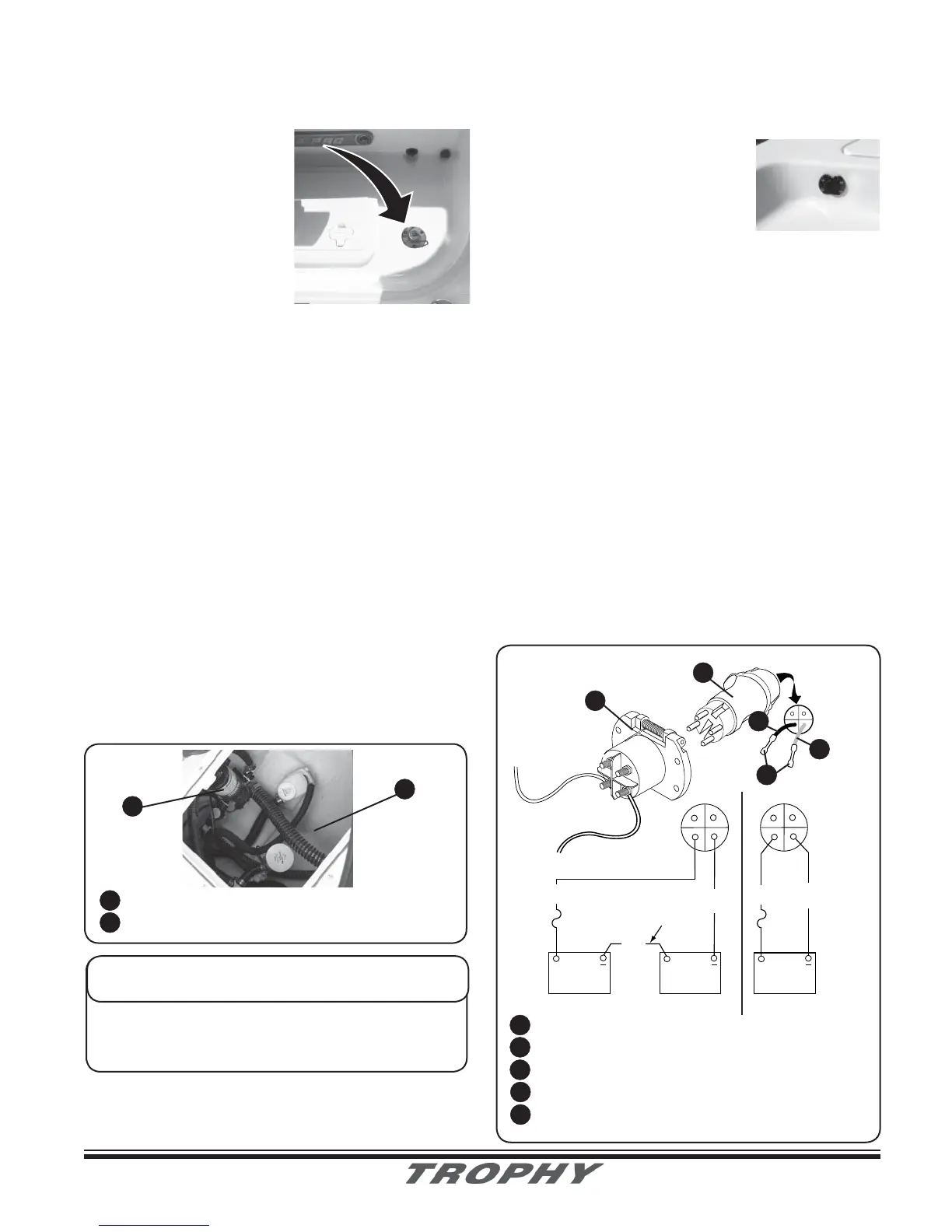 TROPHY