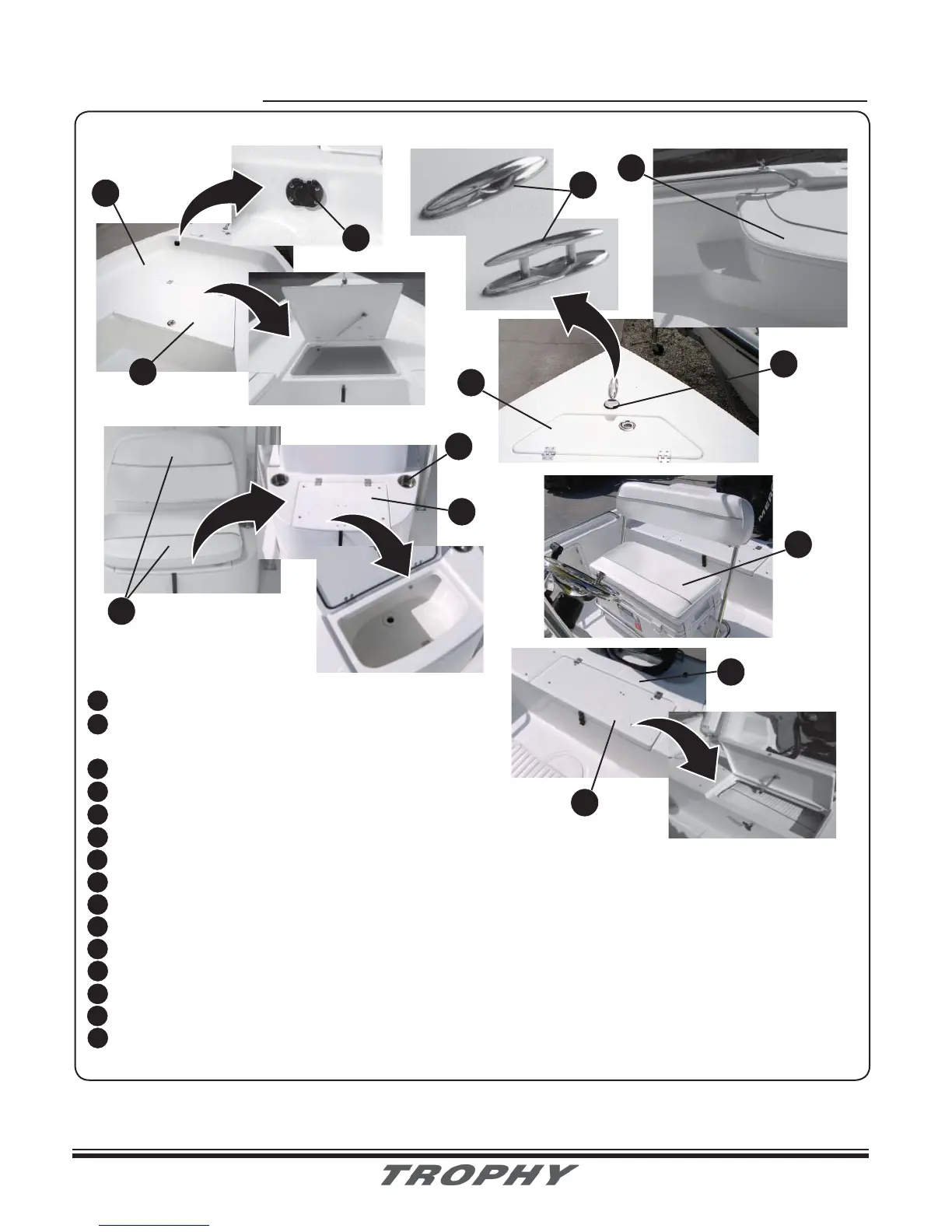 MER

TROPHY