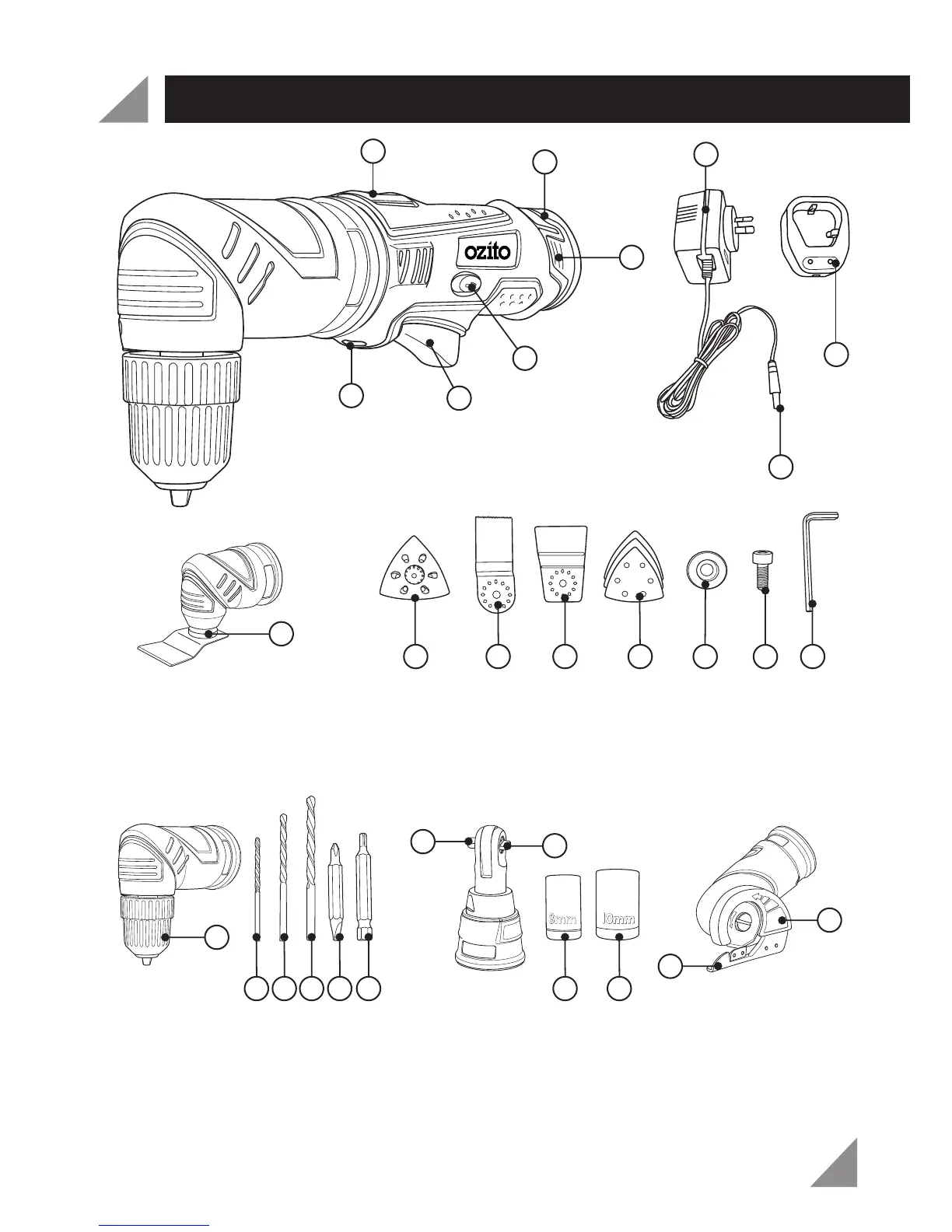 ozito

8mm

10mm