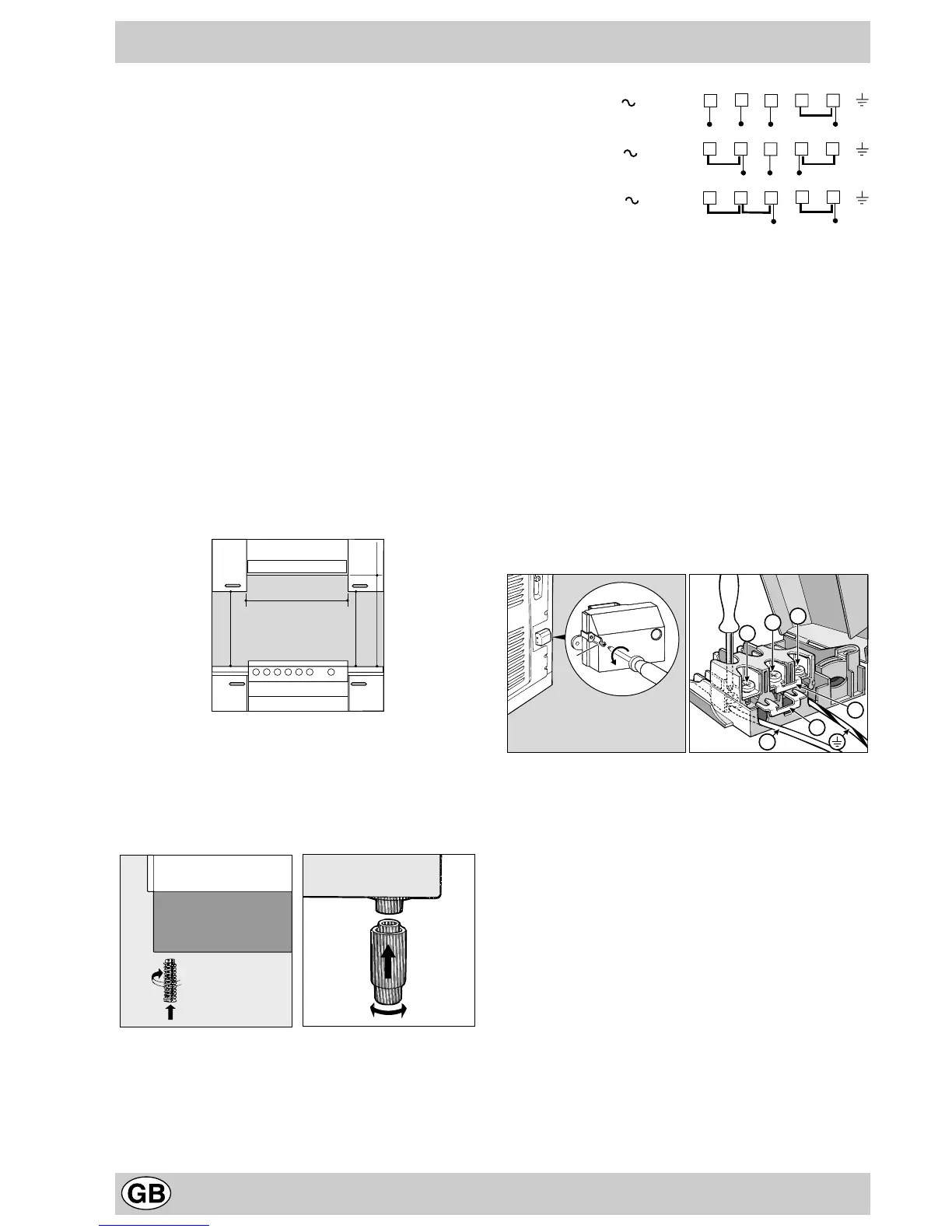 GB