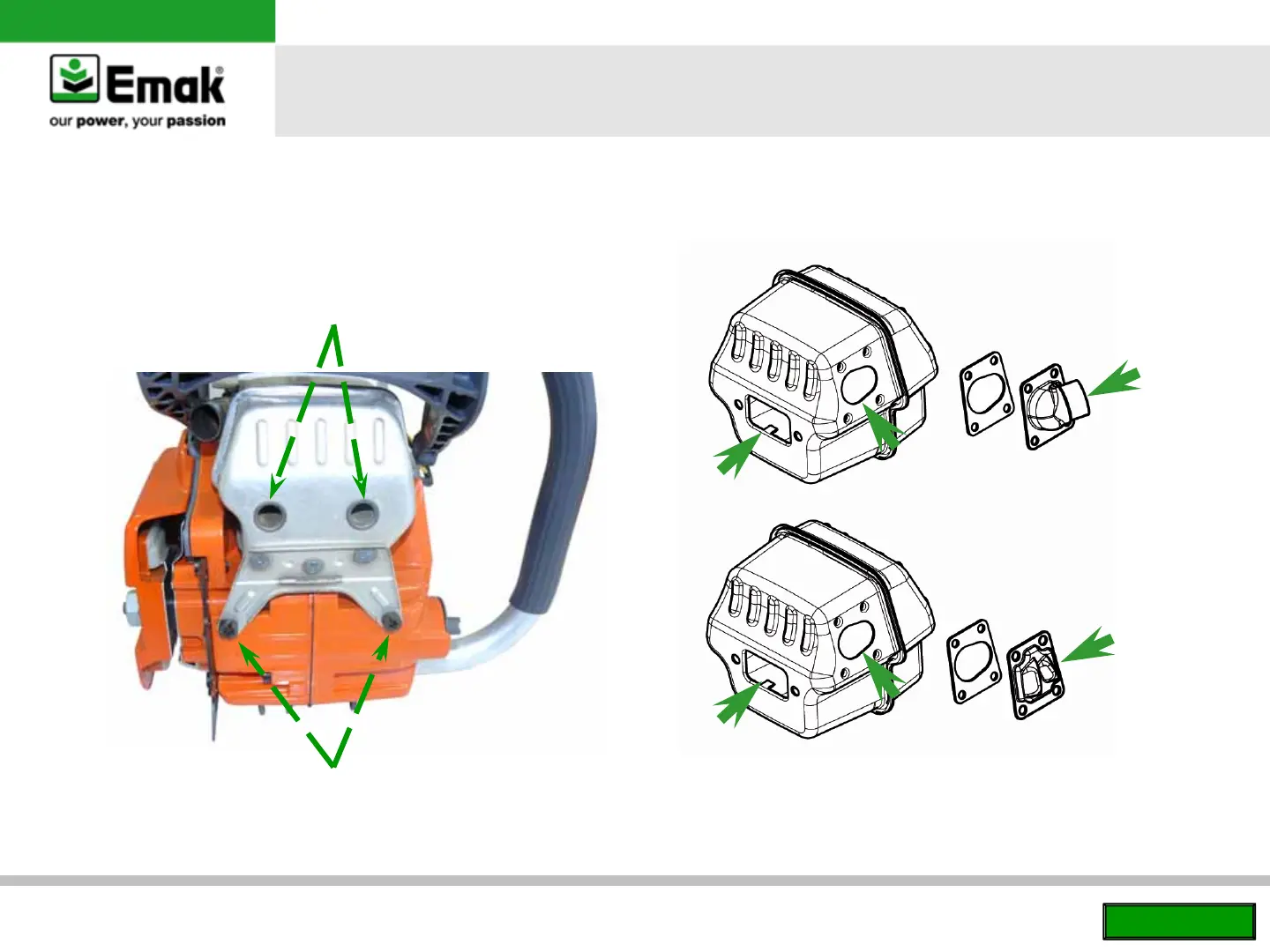 Emak®
our power, your passion