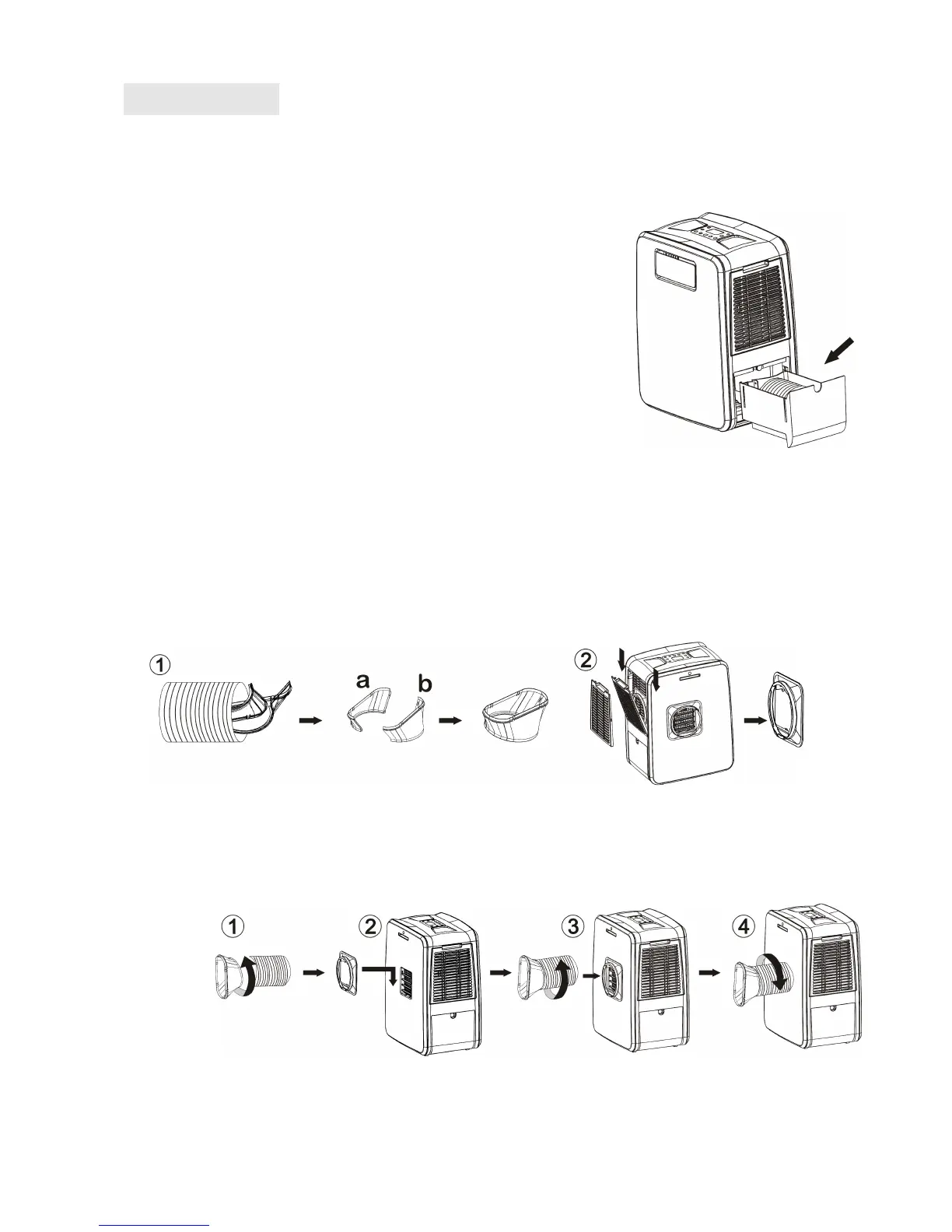 ①

a b

②

①

②

③

④