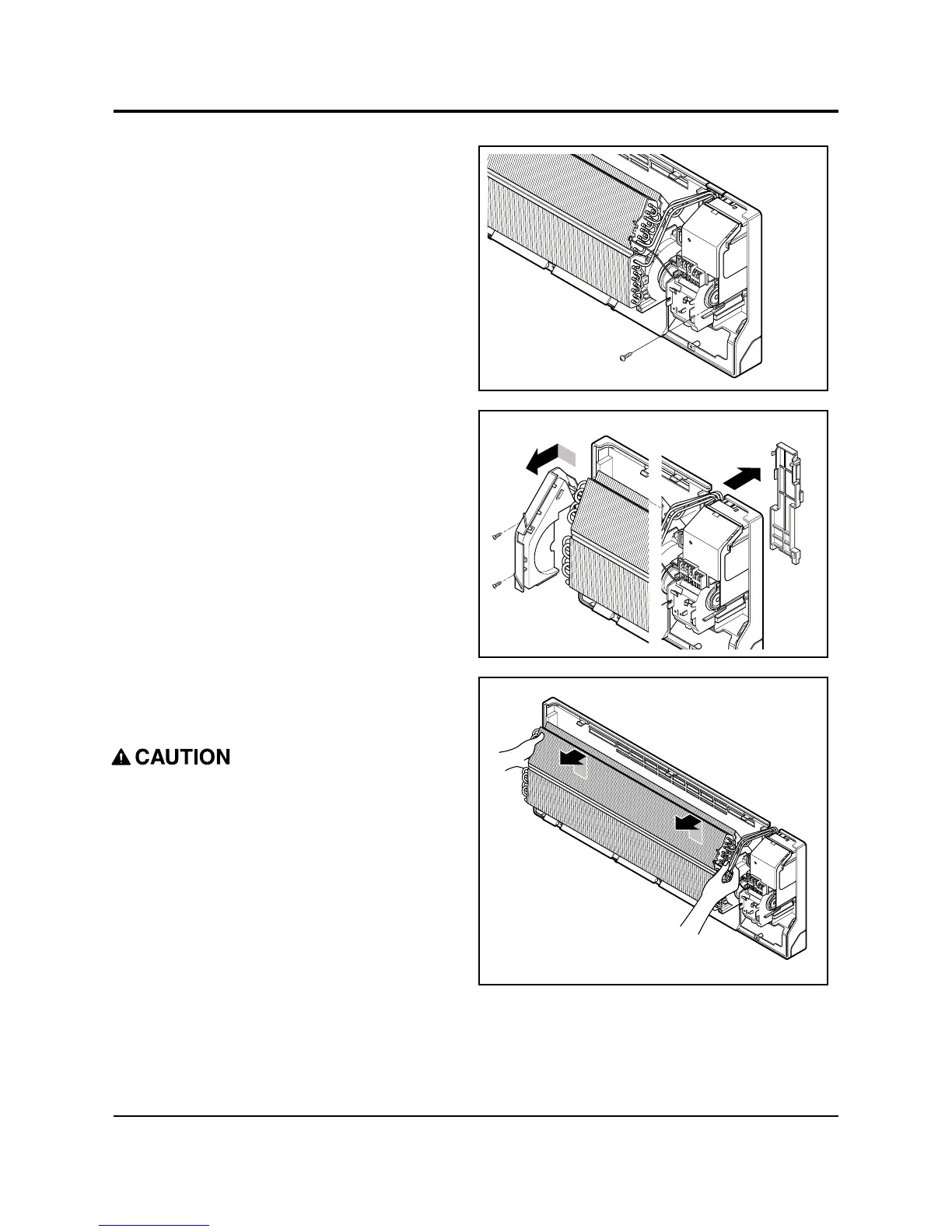 CAUTION