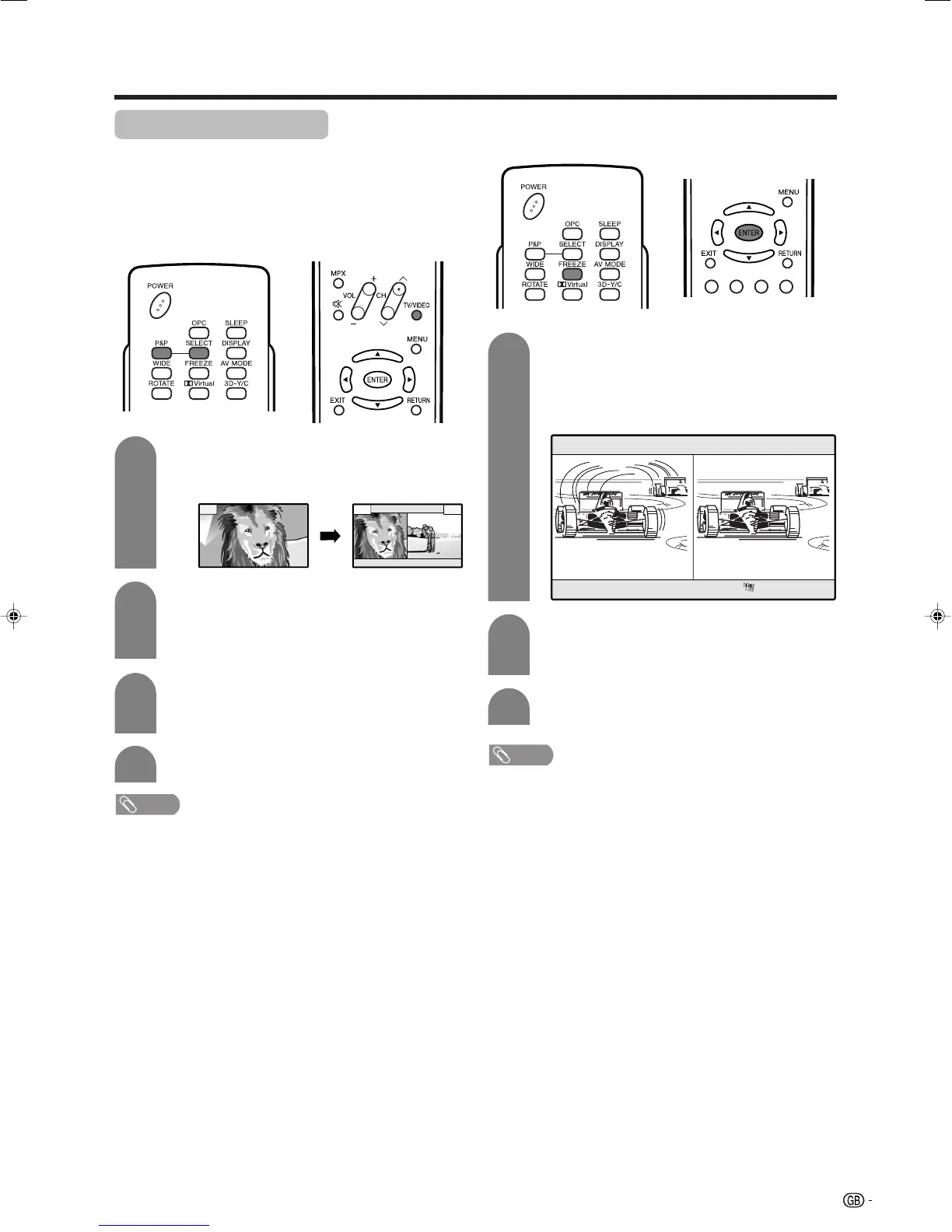 POWER

OPC
SLEEP
P&P
SELECT
DISPLAY
WIDE
FREEZE
AV MODE
ROTATE
Virtual
3D-Y/C

MPX
VOL
CH
TV/VIDEO
MENU
ENTER
EXIT
RETURN

POWER

OPC
SLEEP
P&P
SELECT
DISPLAY
WIDE
FREEZE
AV MODE
ROTATE
Virtual
3D-Y/C

MENU
ENTER
EXIT
RETURN

GB -