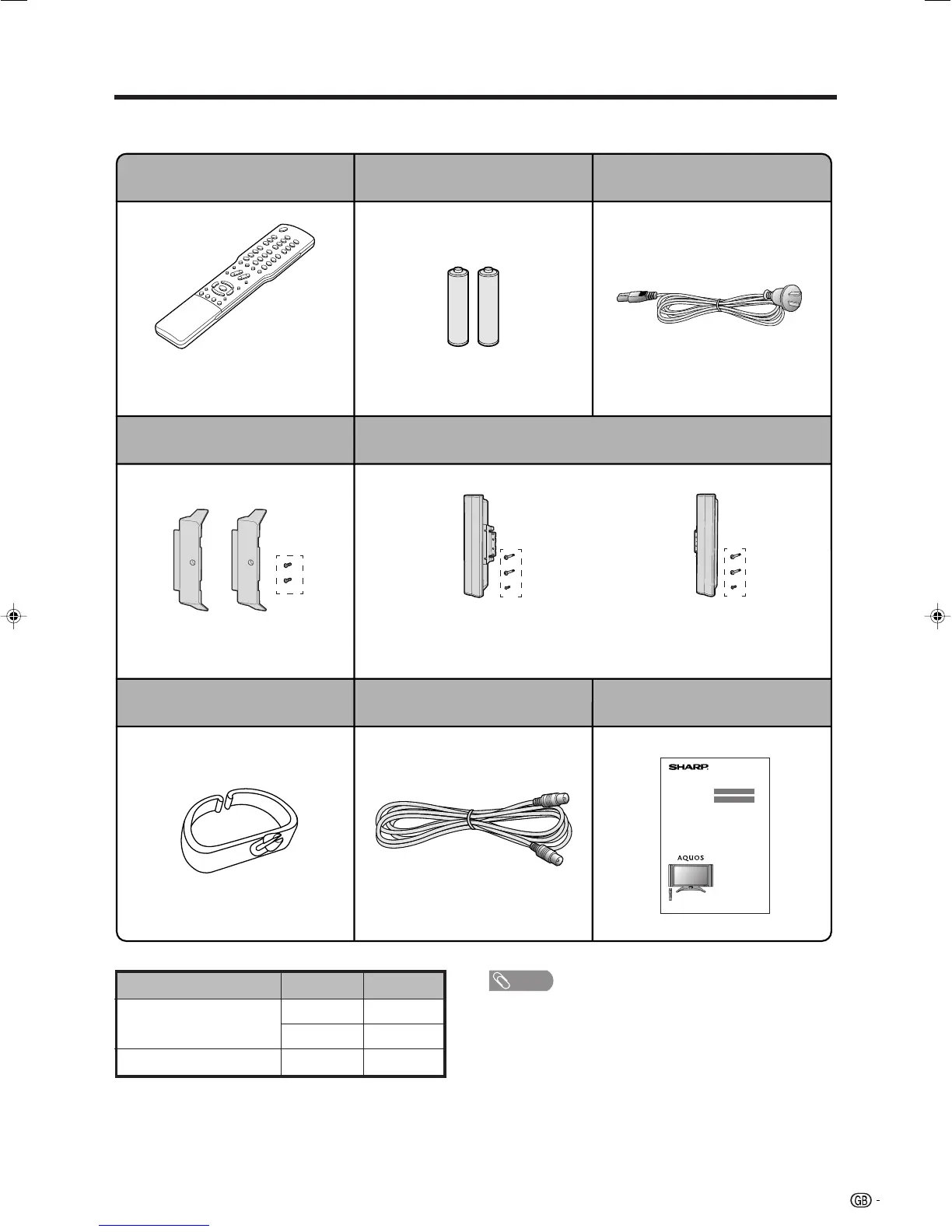 SHARP

AQUOS

GB -