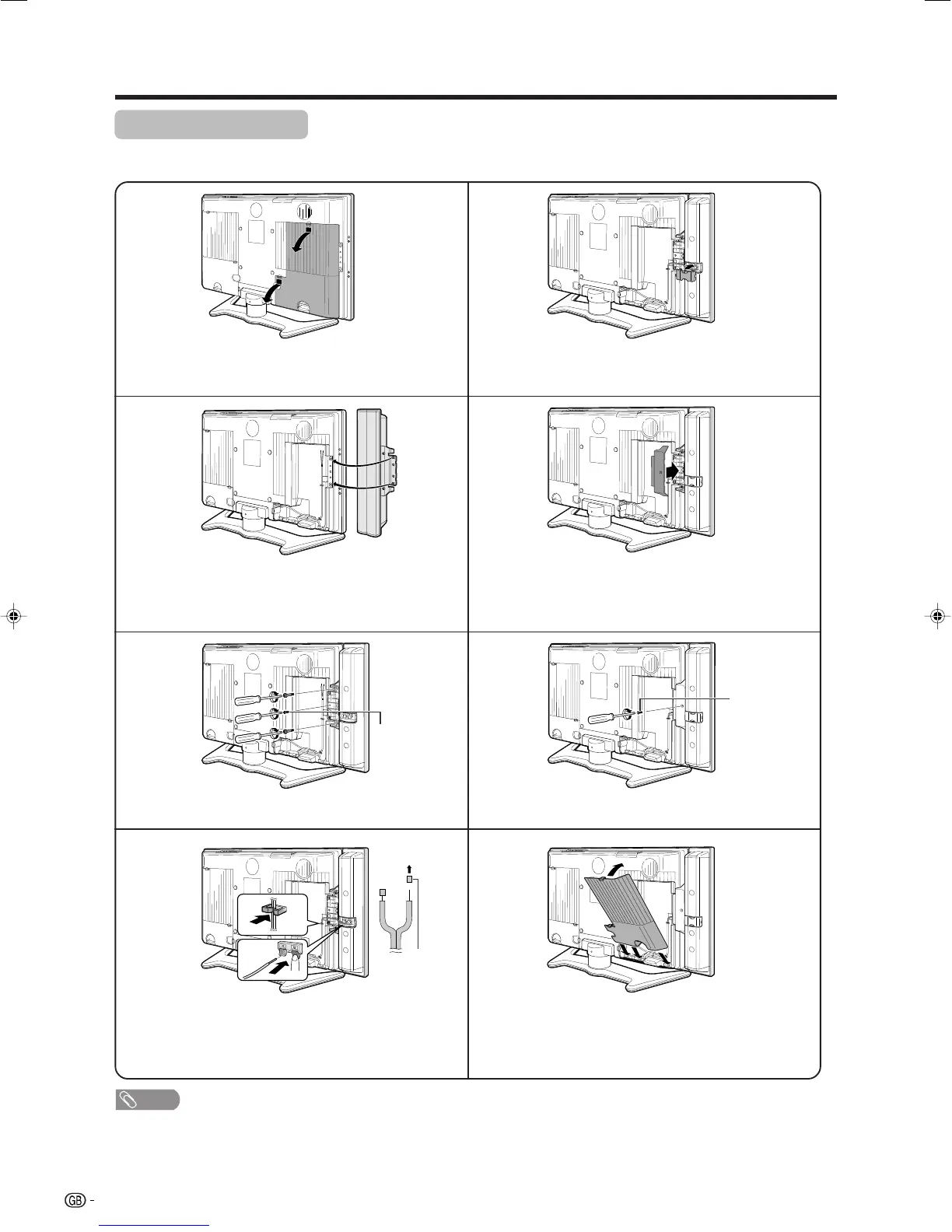 GB -