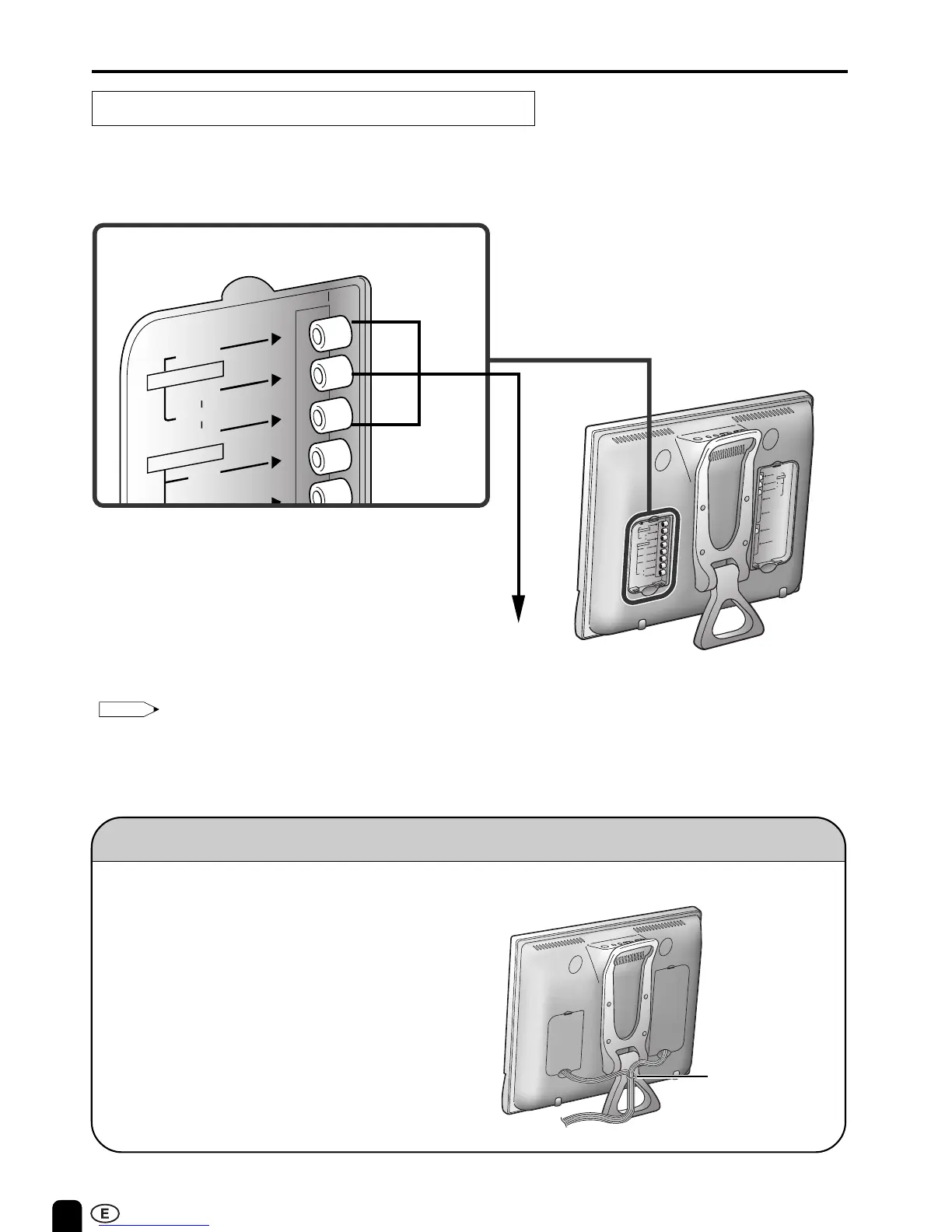 E