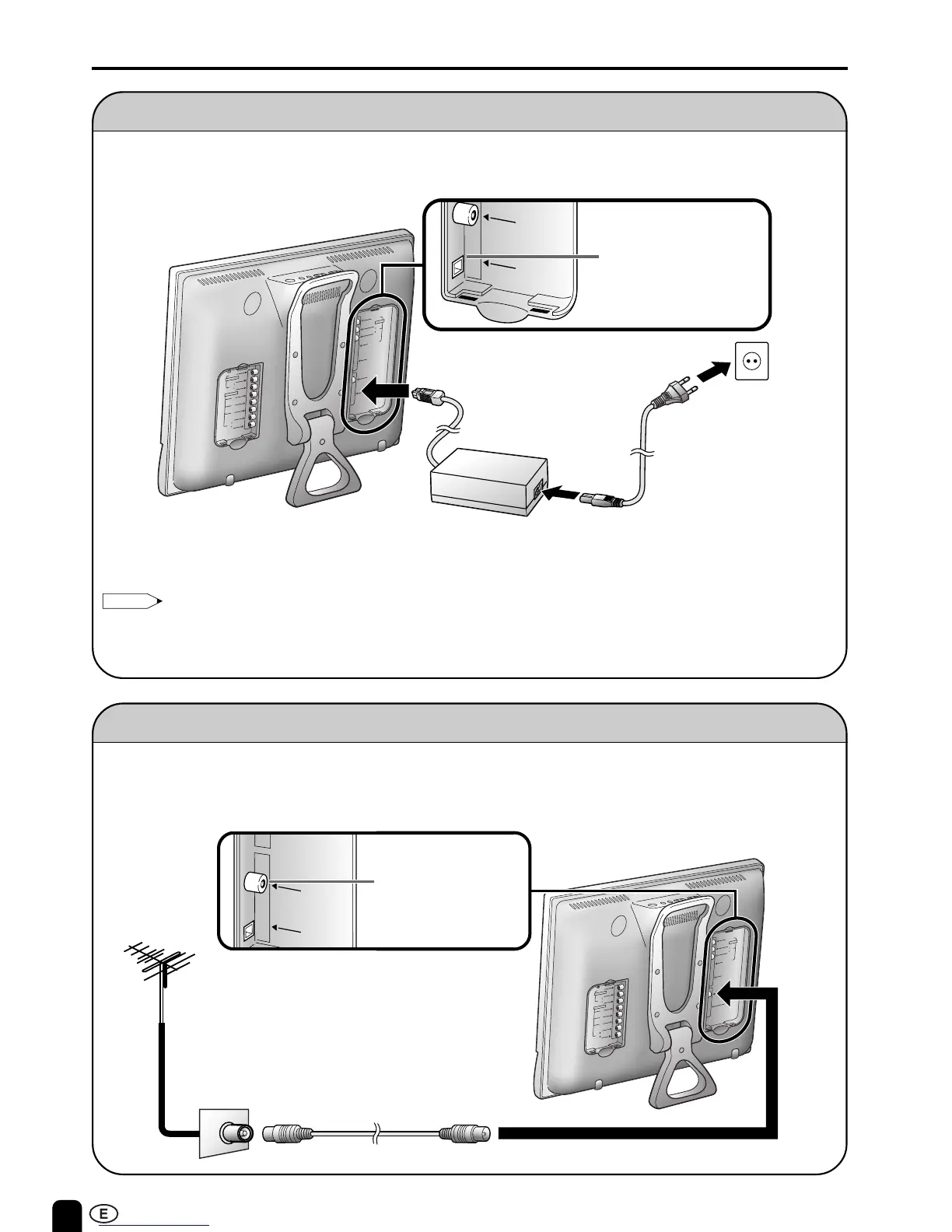 E