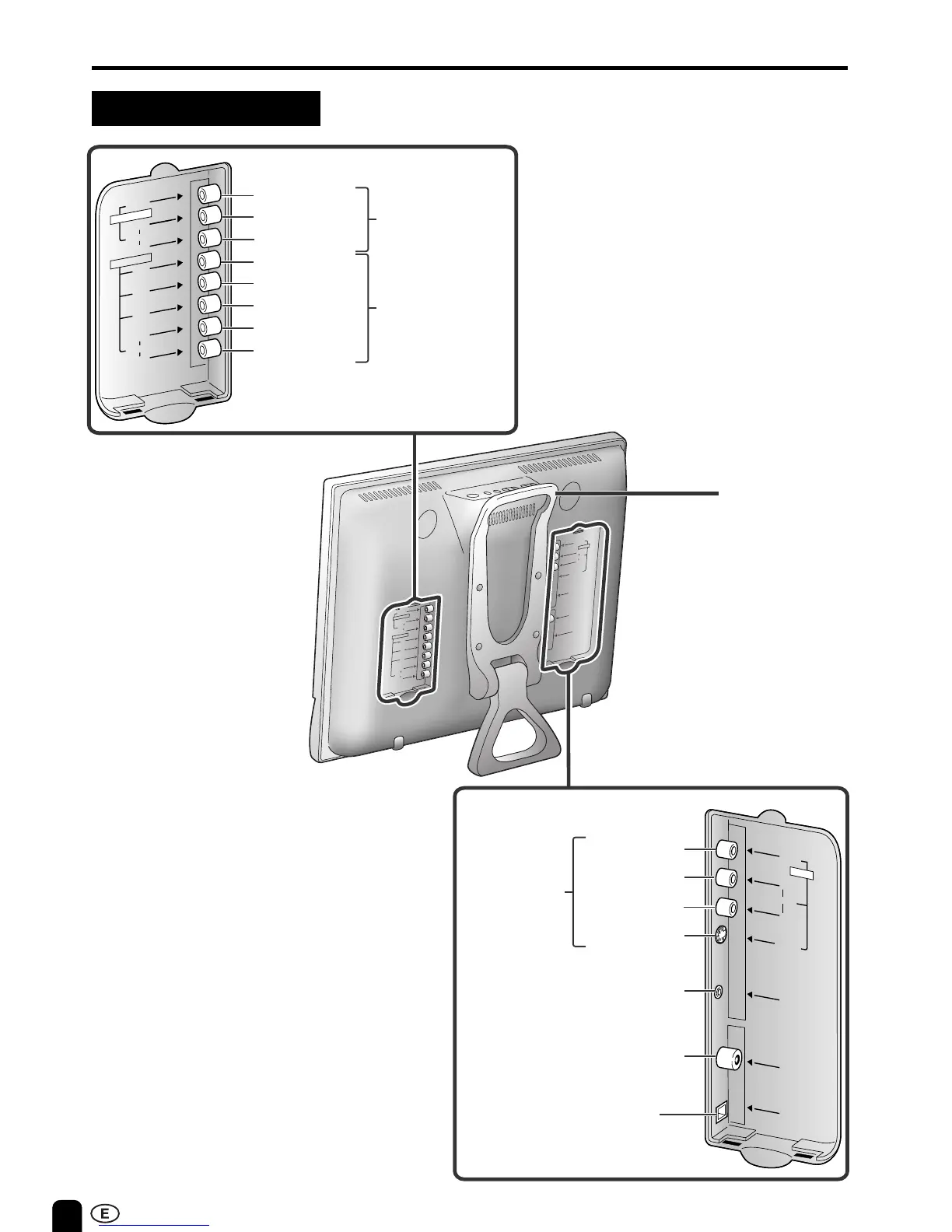 E