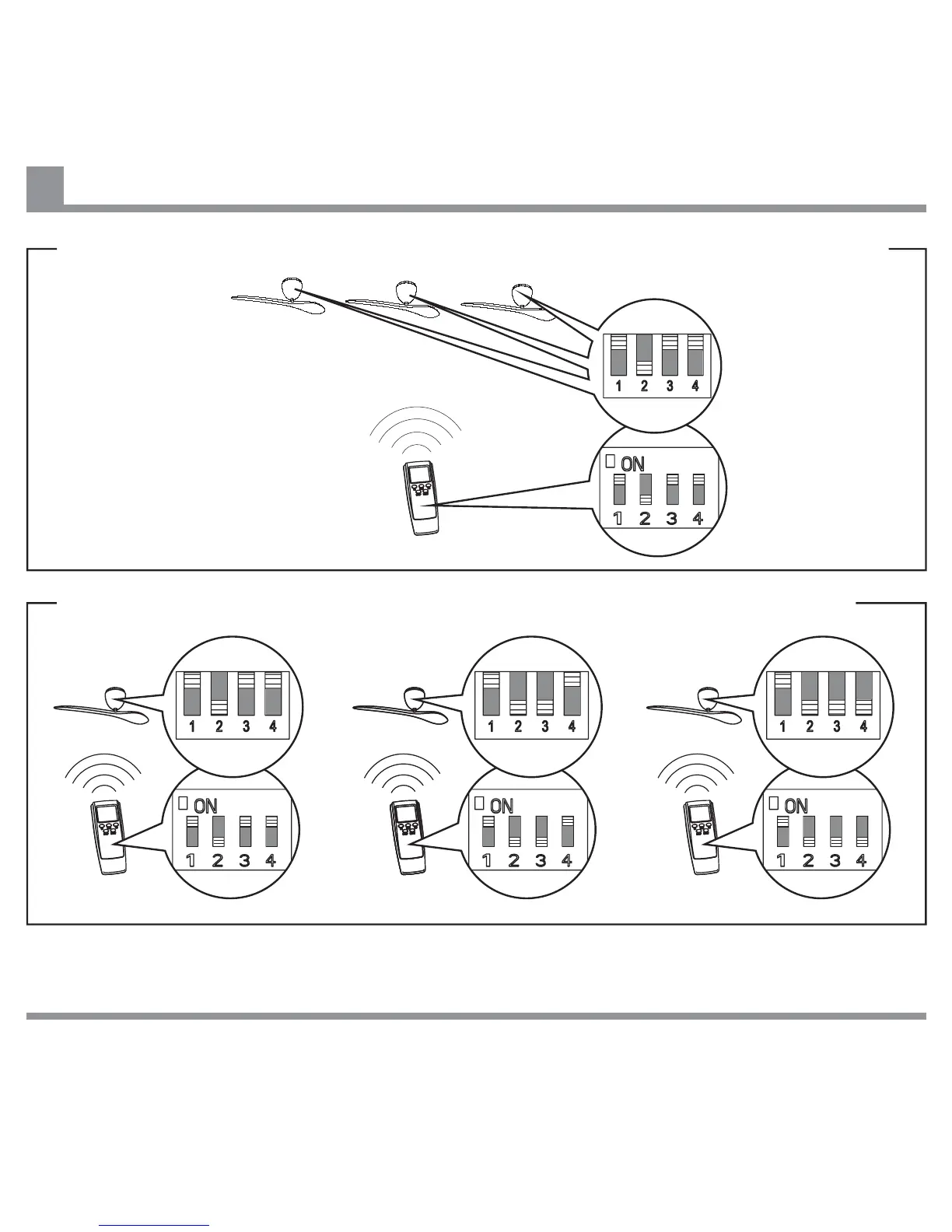 1 2 3 4

ON
1 2 3 4

1 2 3 4

ON
1 2 3 4

1 2 3 4

ON
1 2 3 4

1 2 3 4

ON
1 2 3 4