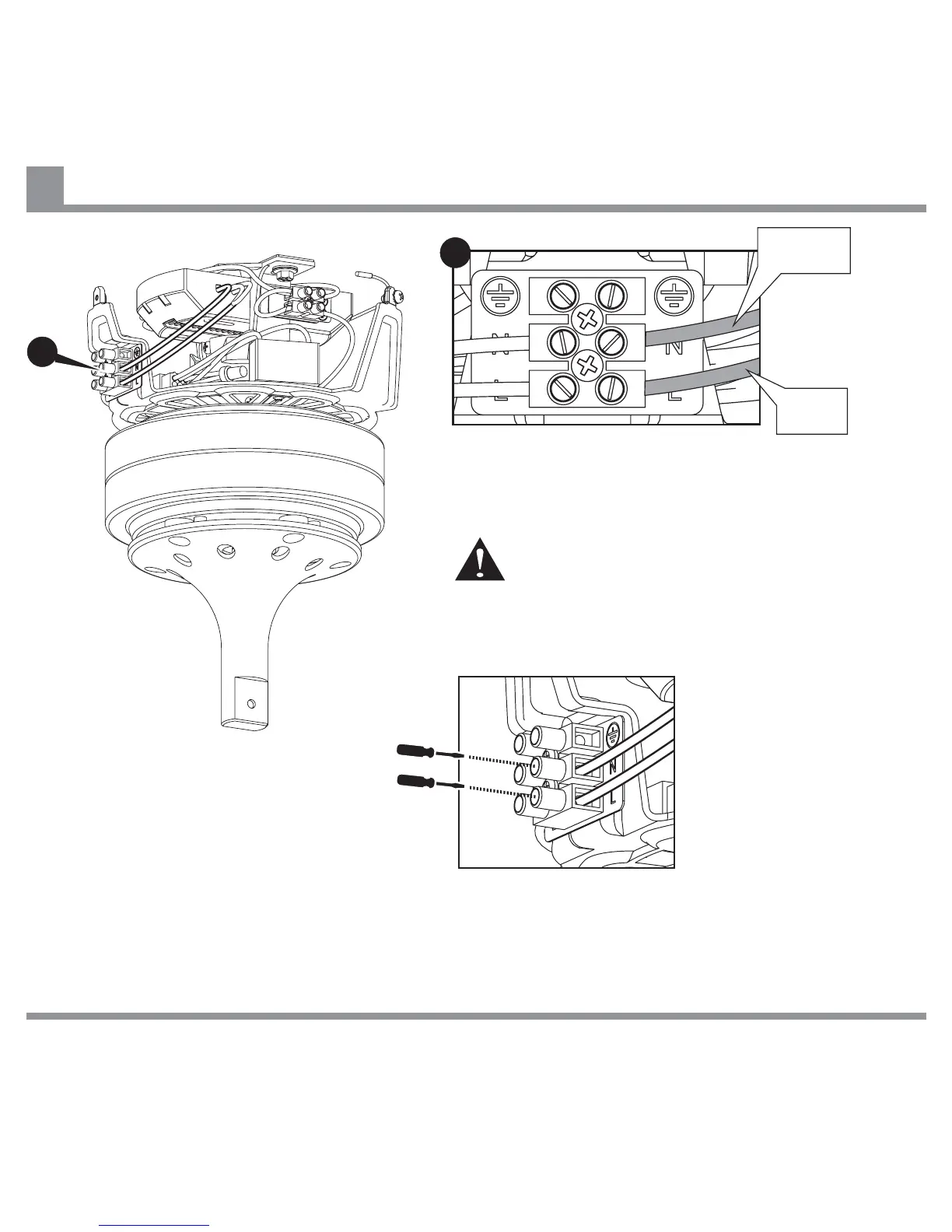 N
L
N
L
N
L