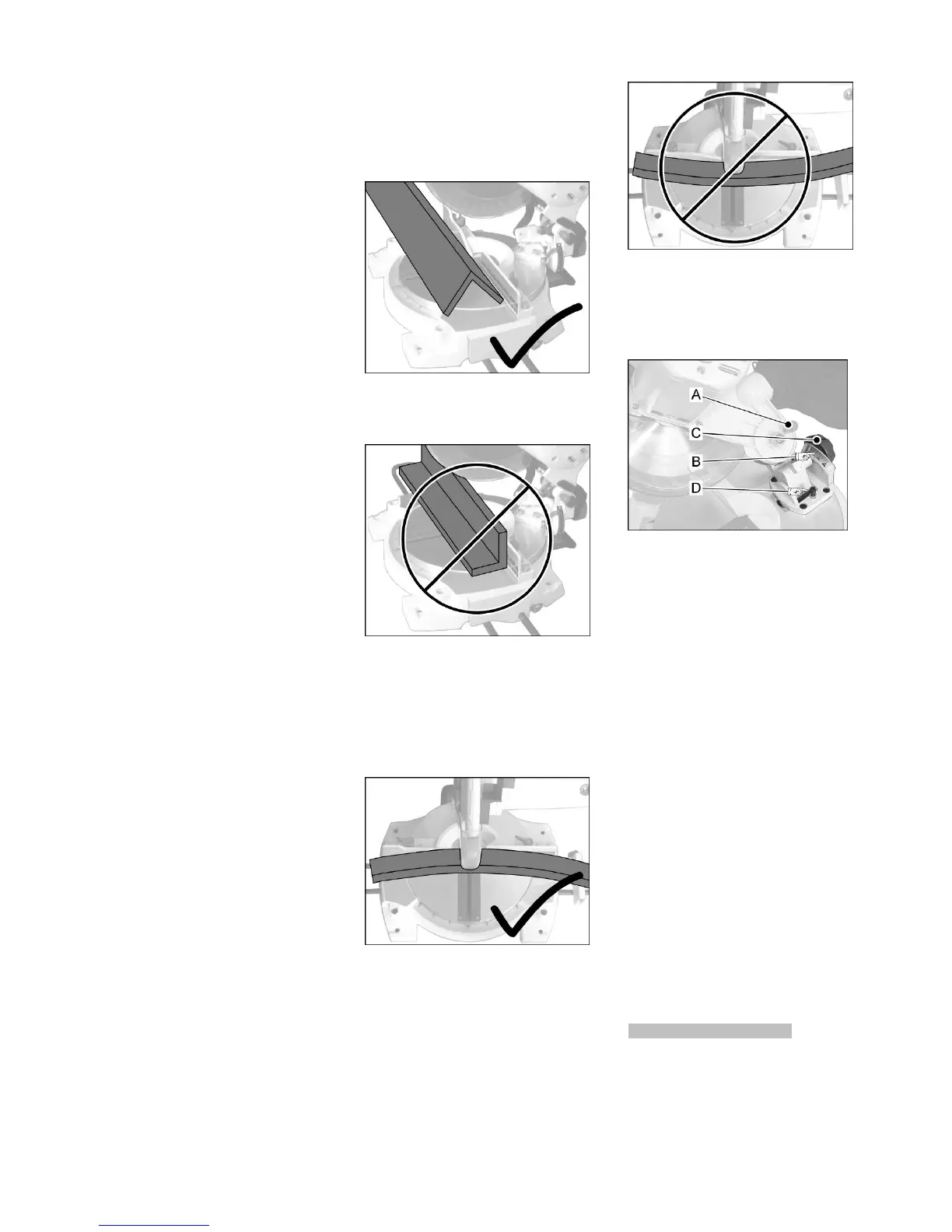 A
C
B
D