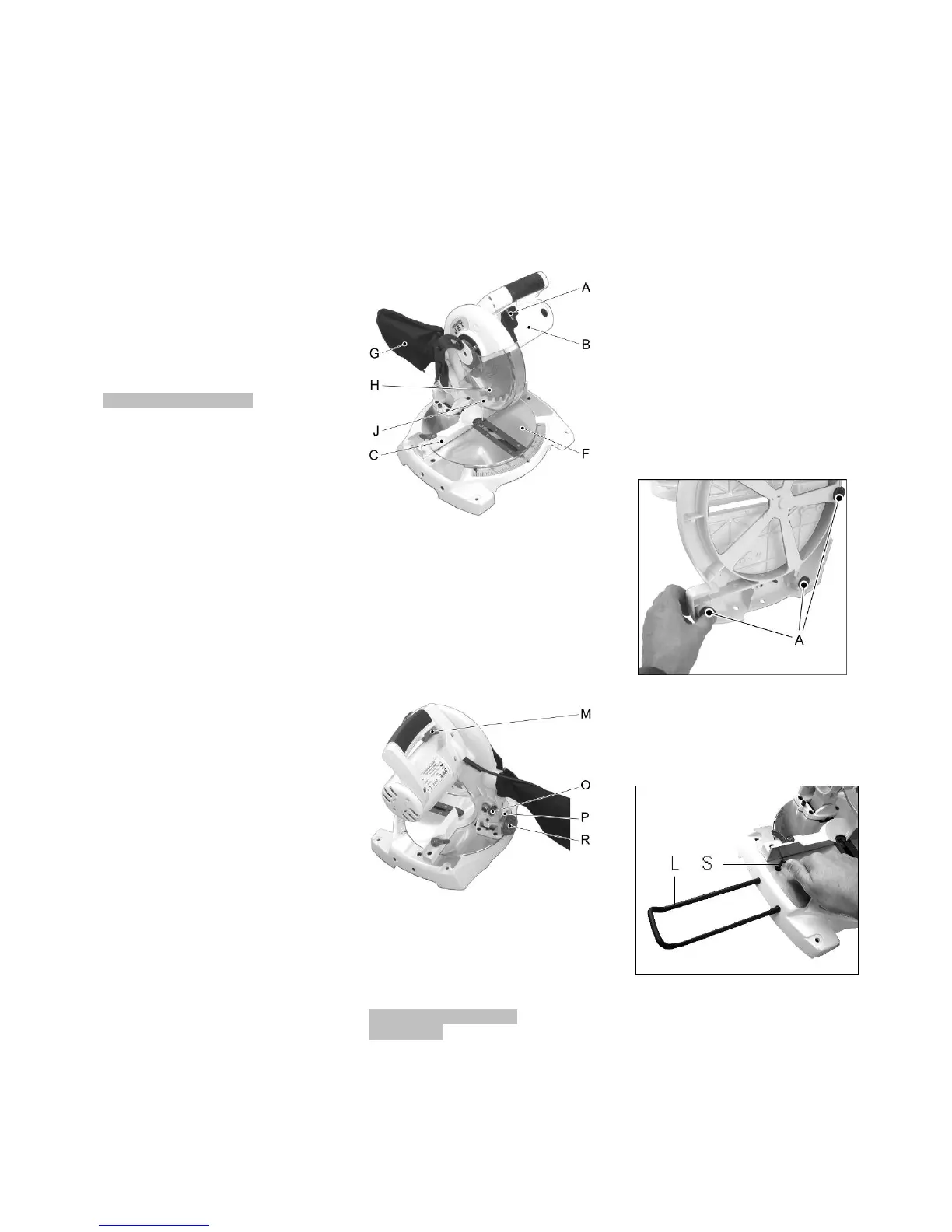 A
B
G
H
J
C
F
JET

A

M
O
P
R

L S