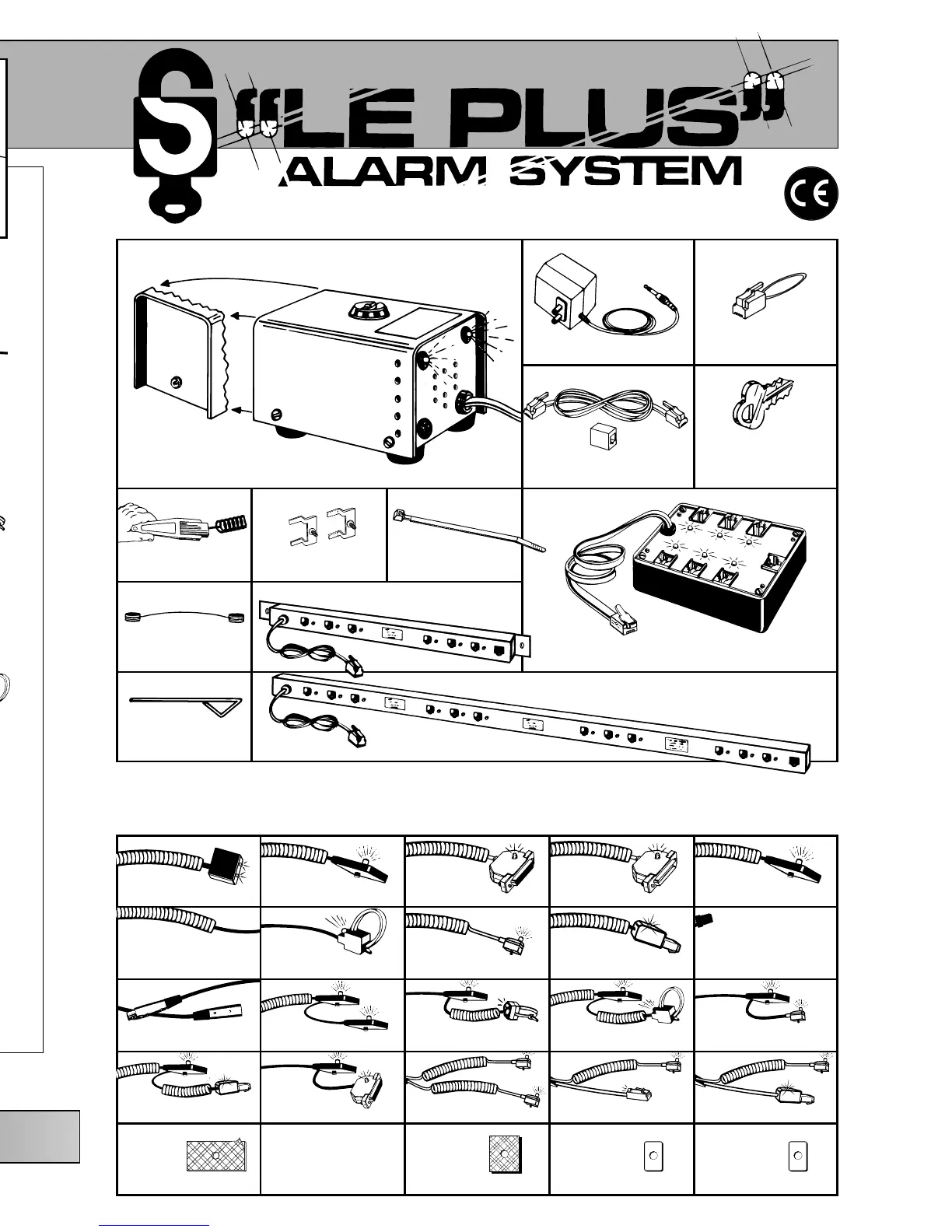 S "LE PLUS"
ALARM SYSTEM
CE