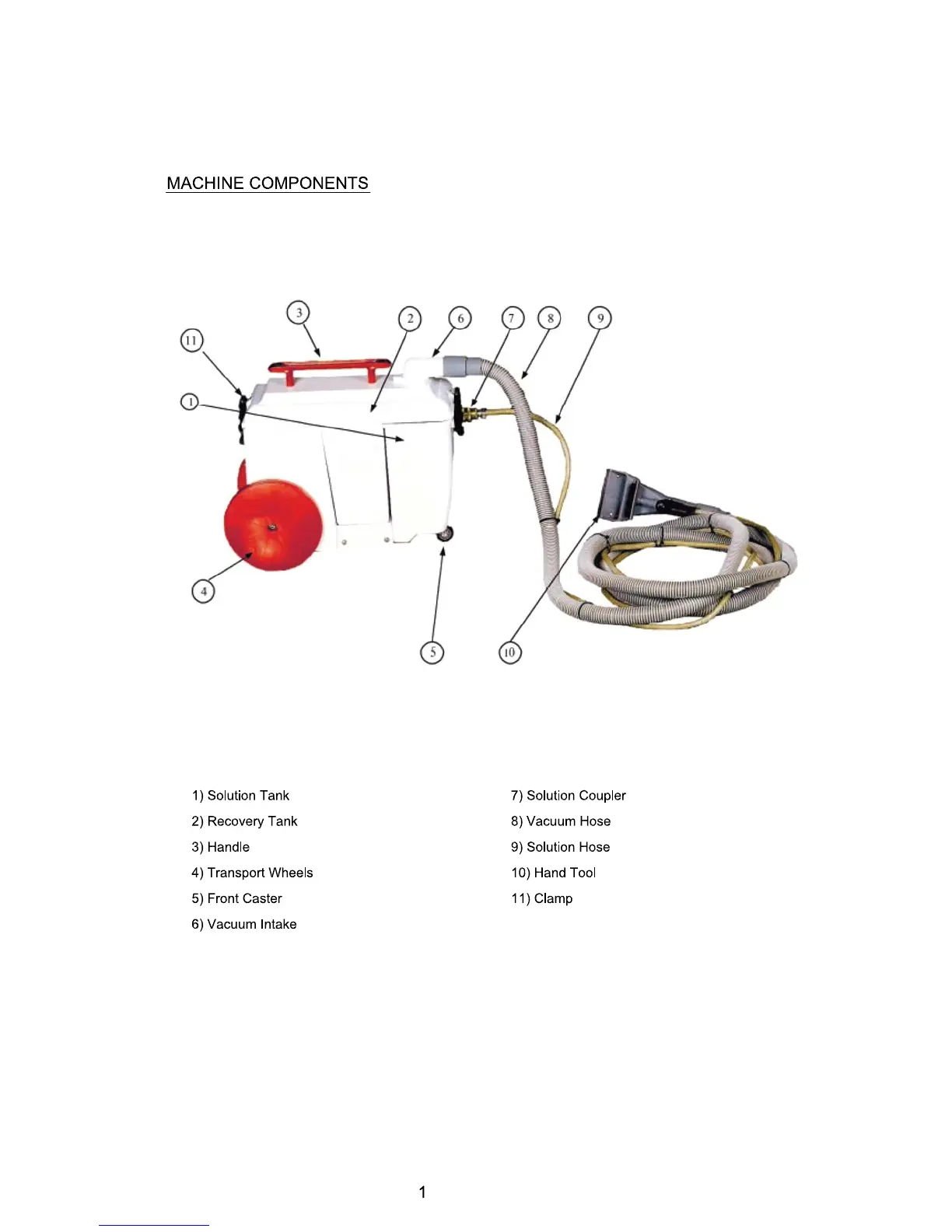 MACHINE COMPONENTS

3
2
6
7
8
9
11
1
4
5
10

1) Solution Tank
2) Recovery Tank
3) Handle
4) Transport Wheels
5) Front Caster
6) Vacuum Intake

7) Solution Coupler
8) Vacuum Hose
9) Solution Hose
10) Hand Tool
11) Clamp

1