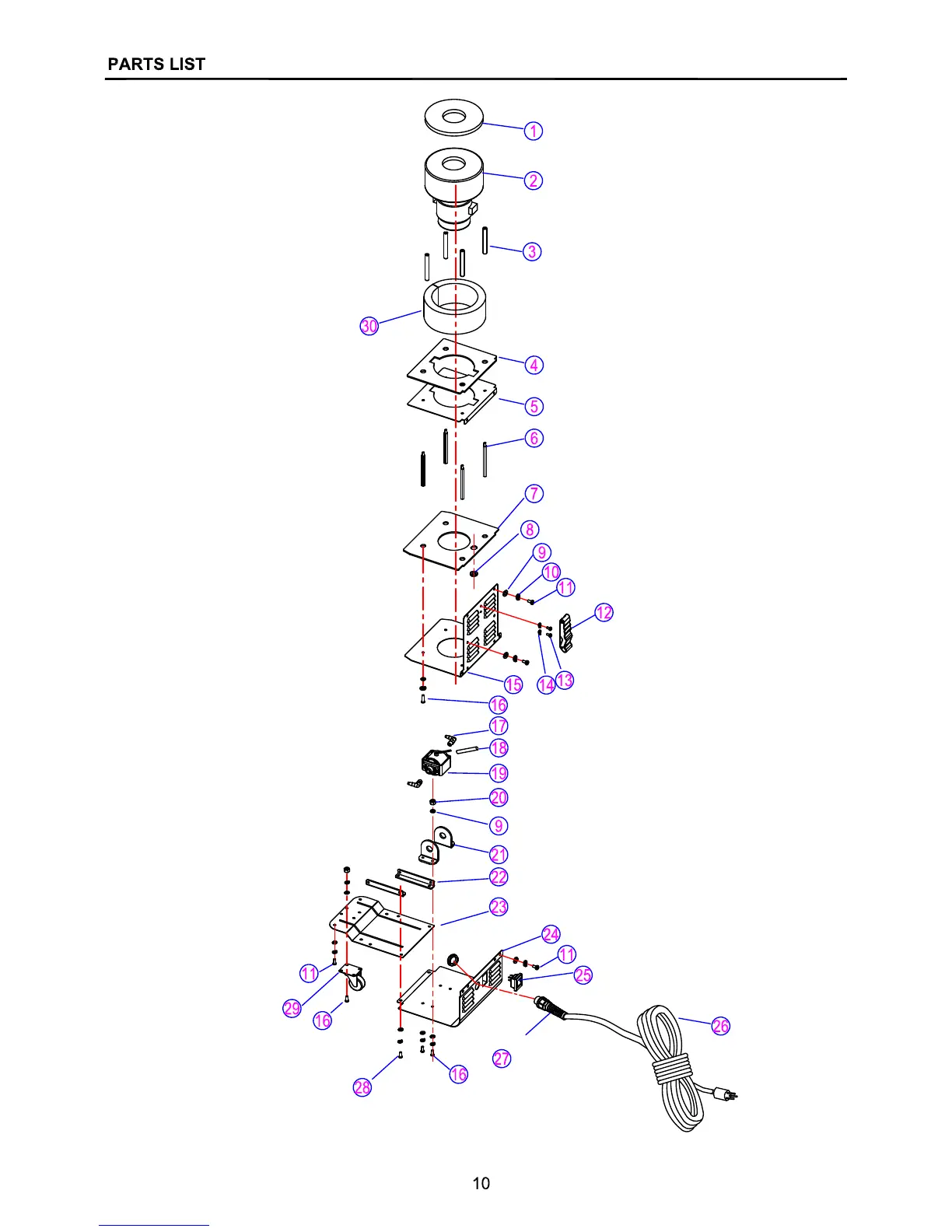 PARTS LIST

1
2
3
30
4
5
6
7
8
9
10
11
12
15
14
13
16
17
18
19
20
9
21
22
23
24
11
25
11
29
16
26
27
28
16

10