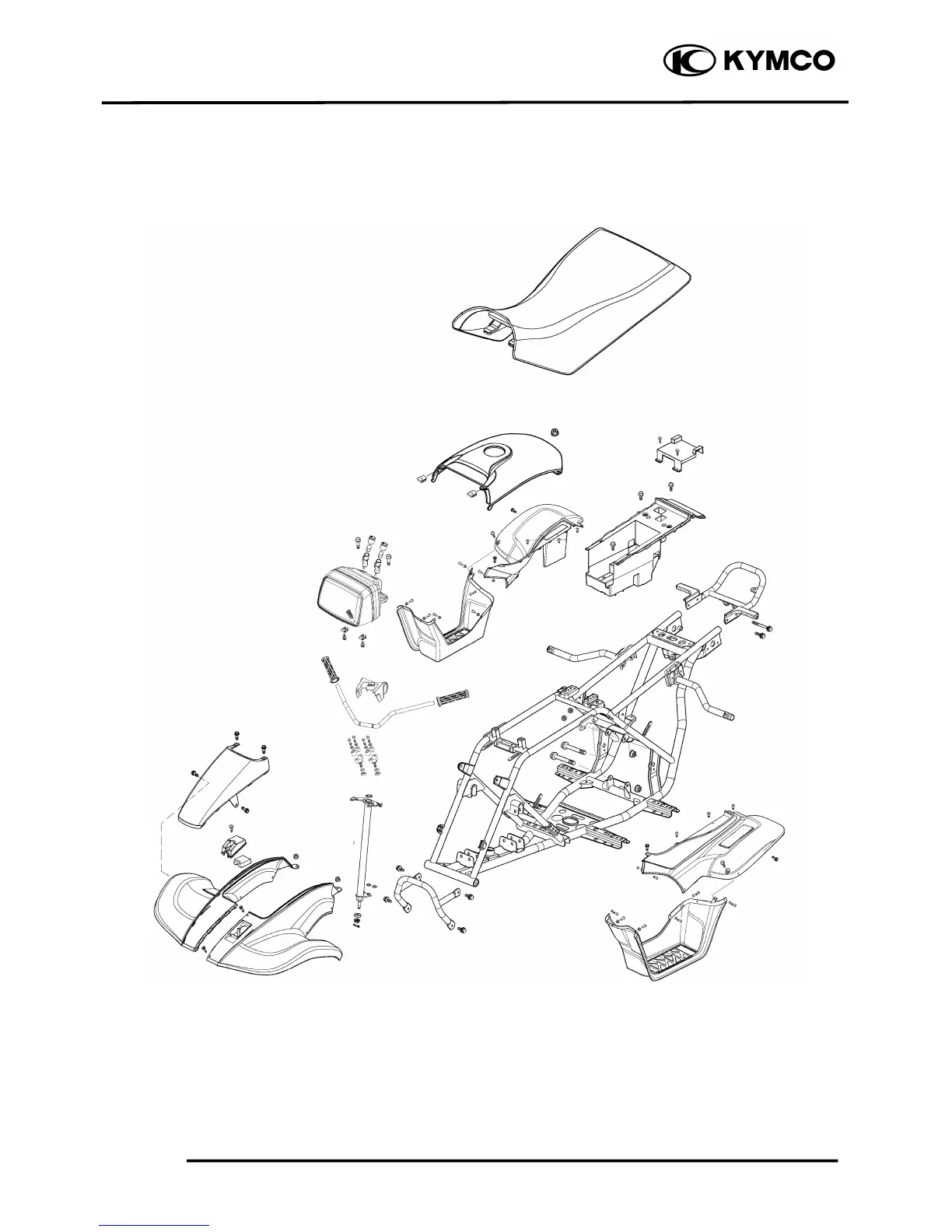 KYMCO