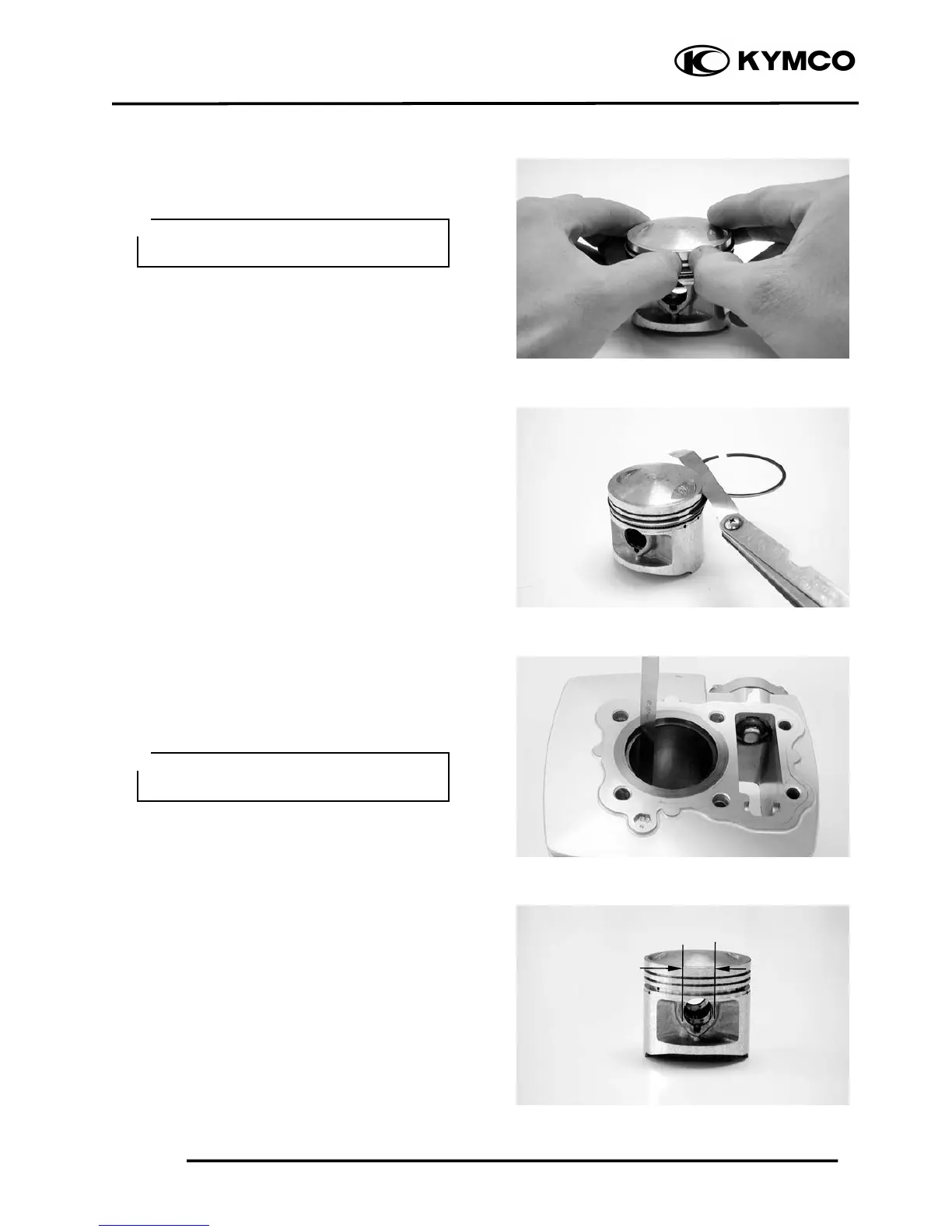 KYMCO