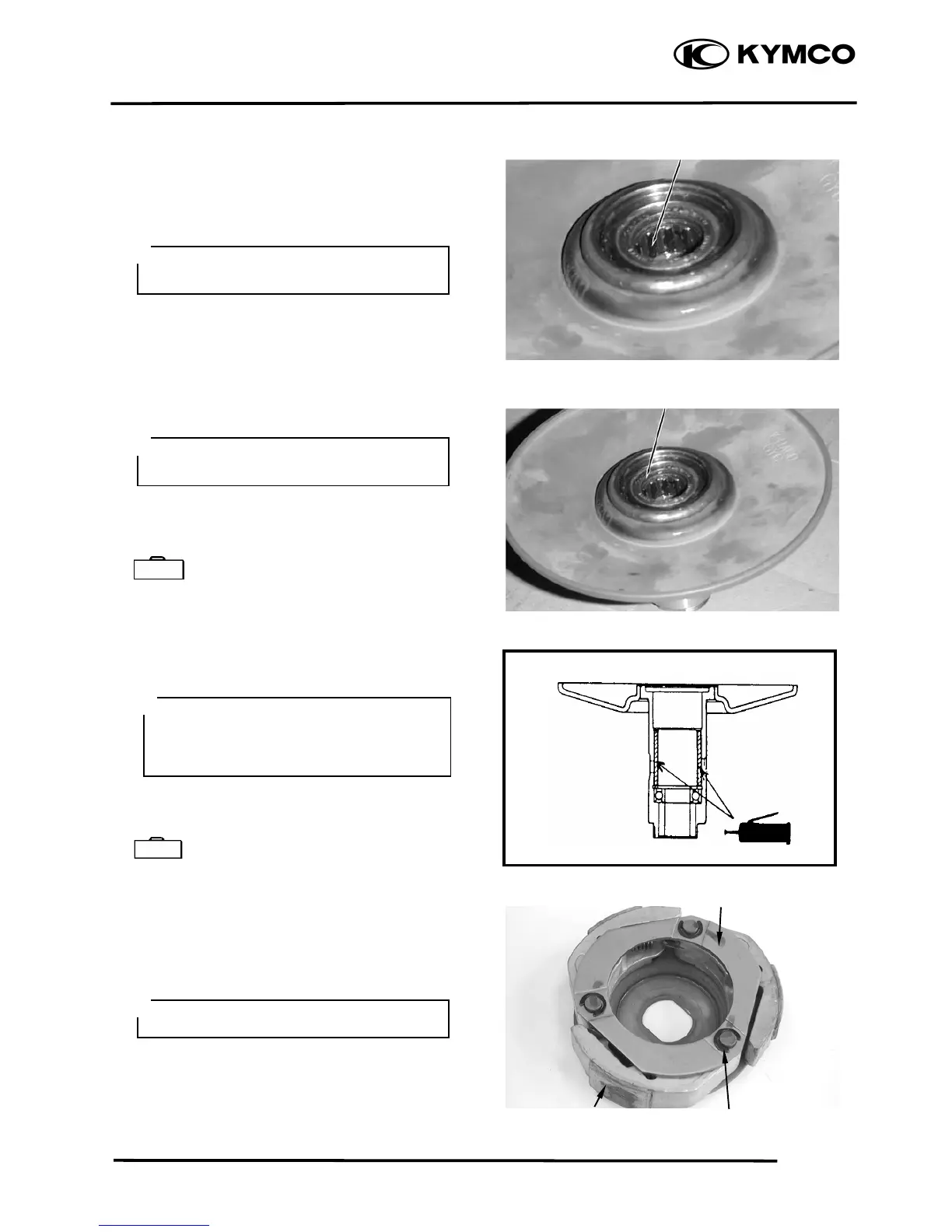 KYMCO