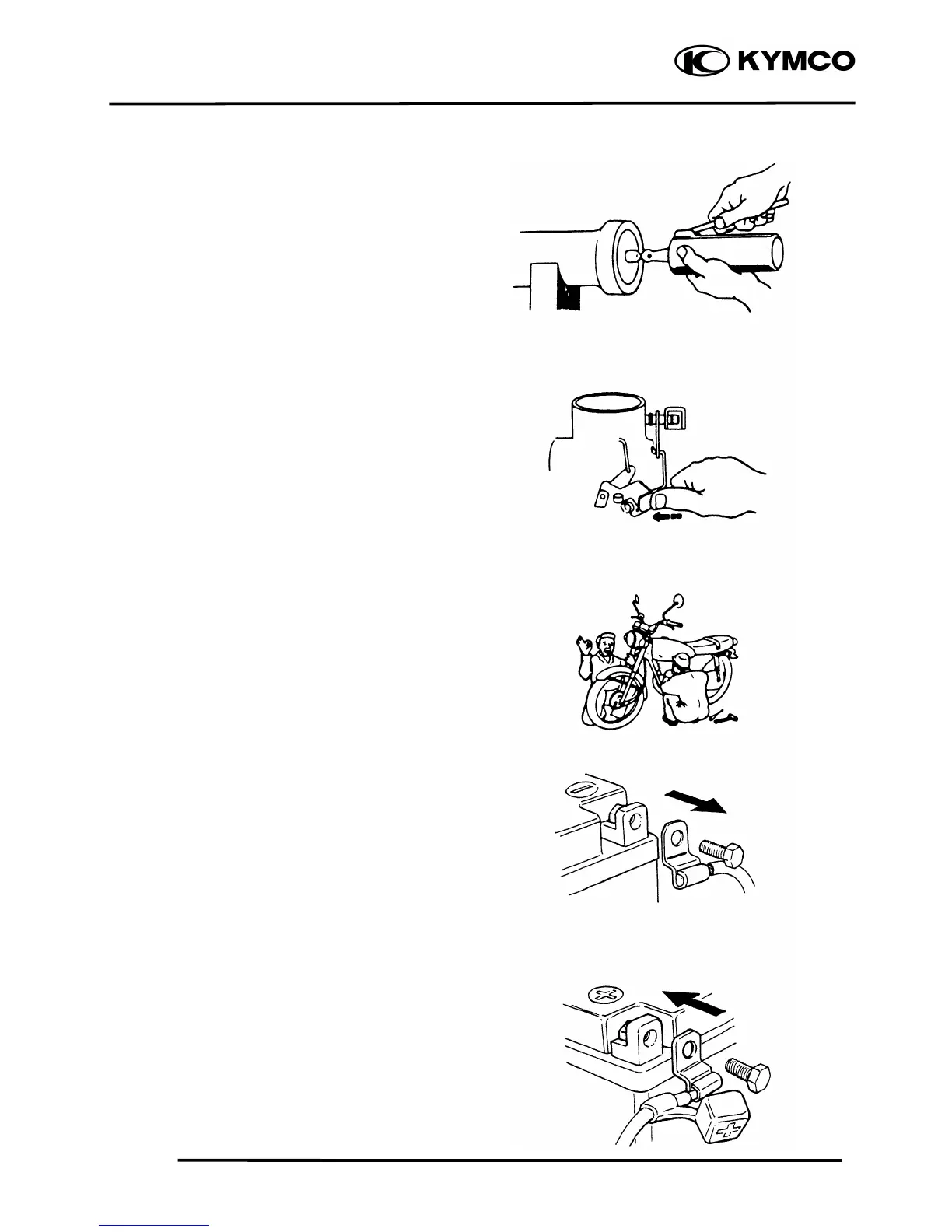 KYMCO