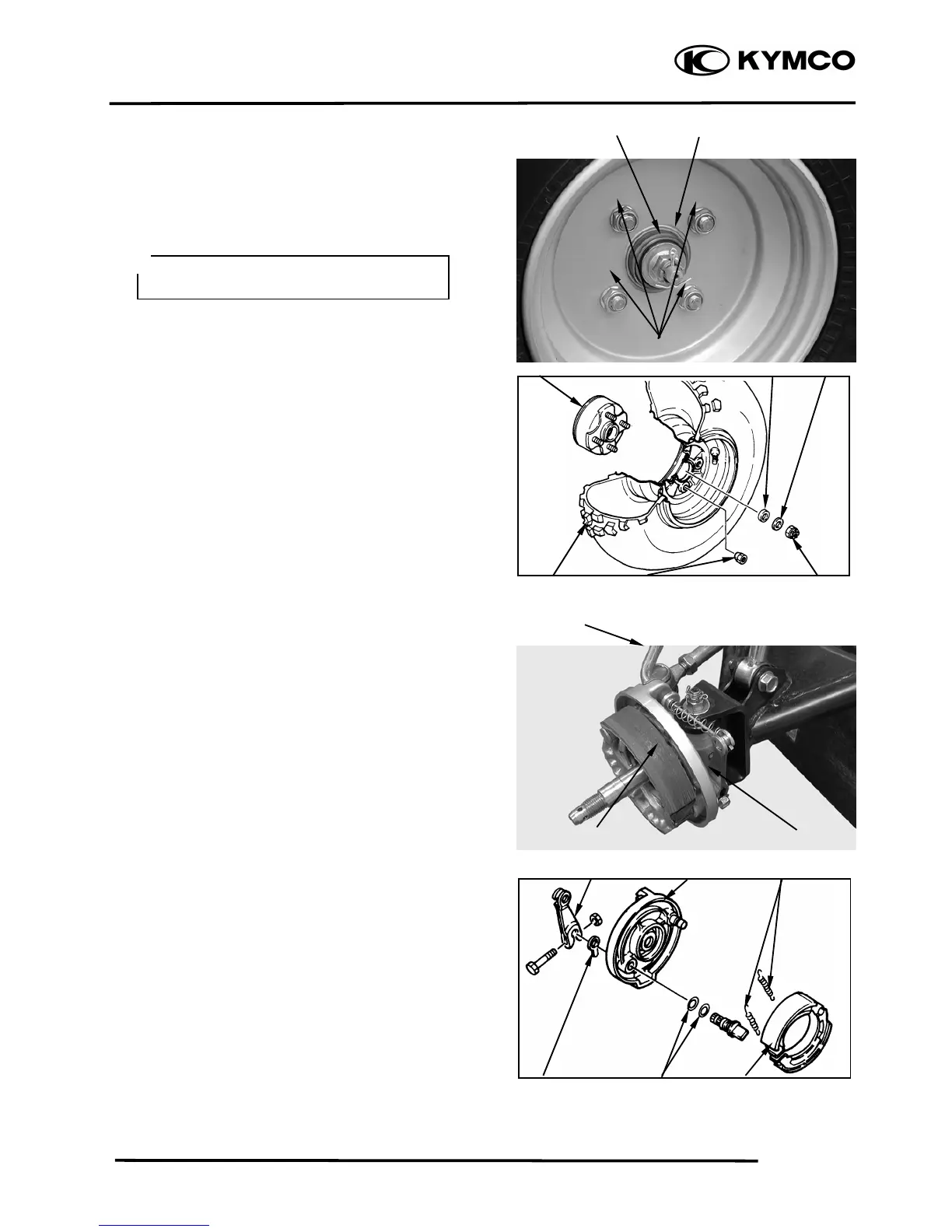 KYMCO