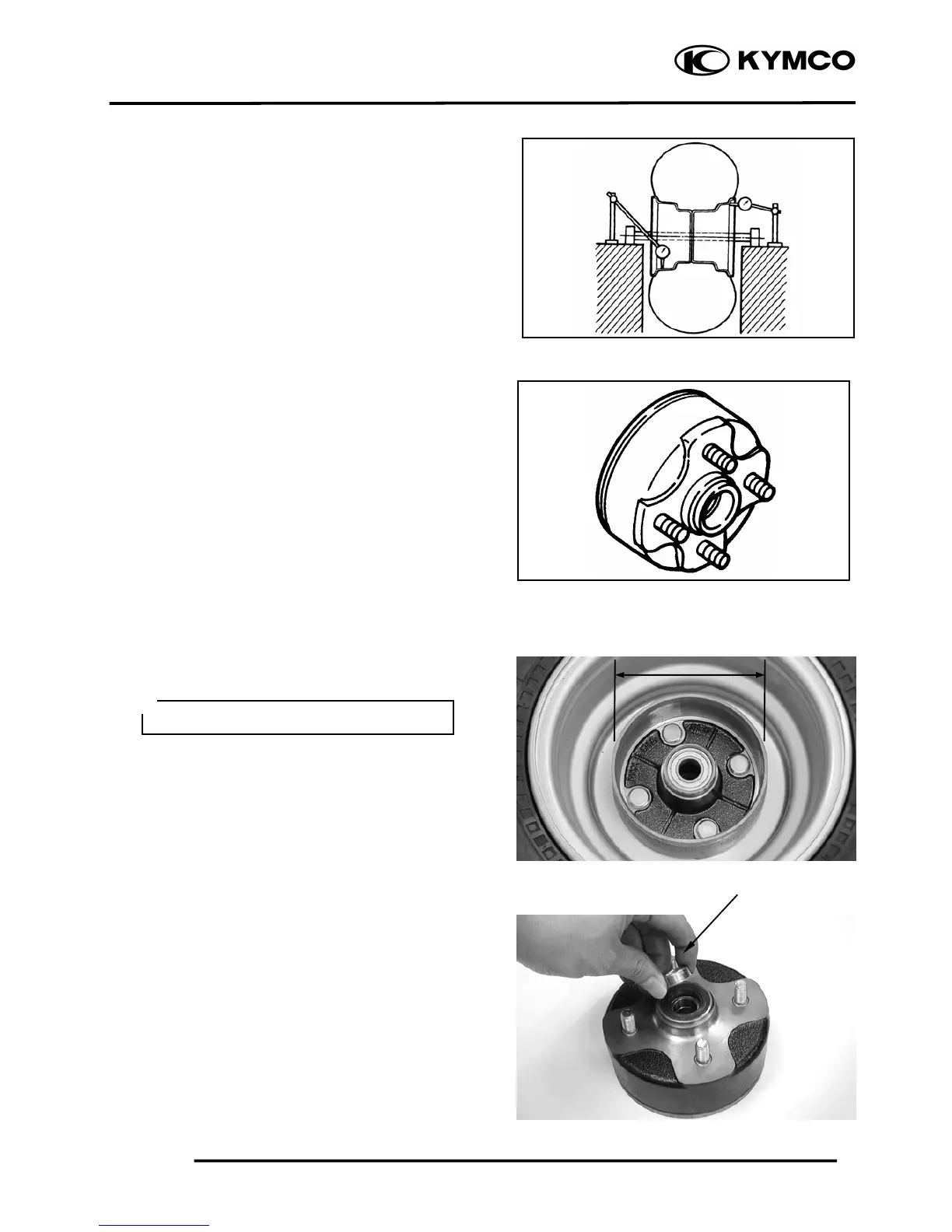 KYMCO