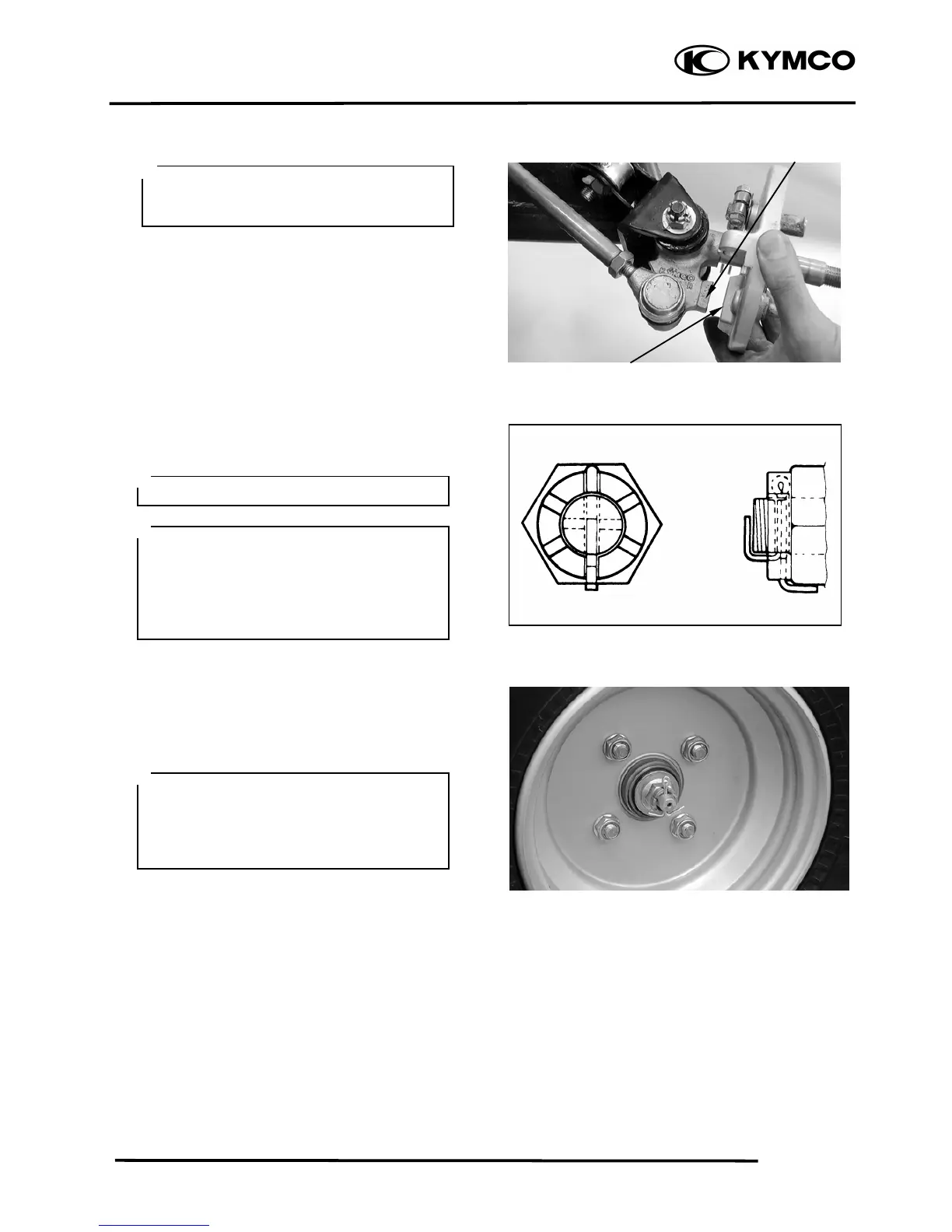 KYMCO