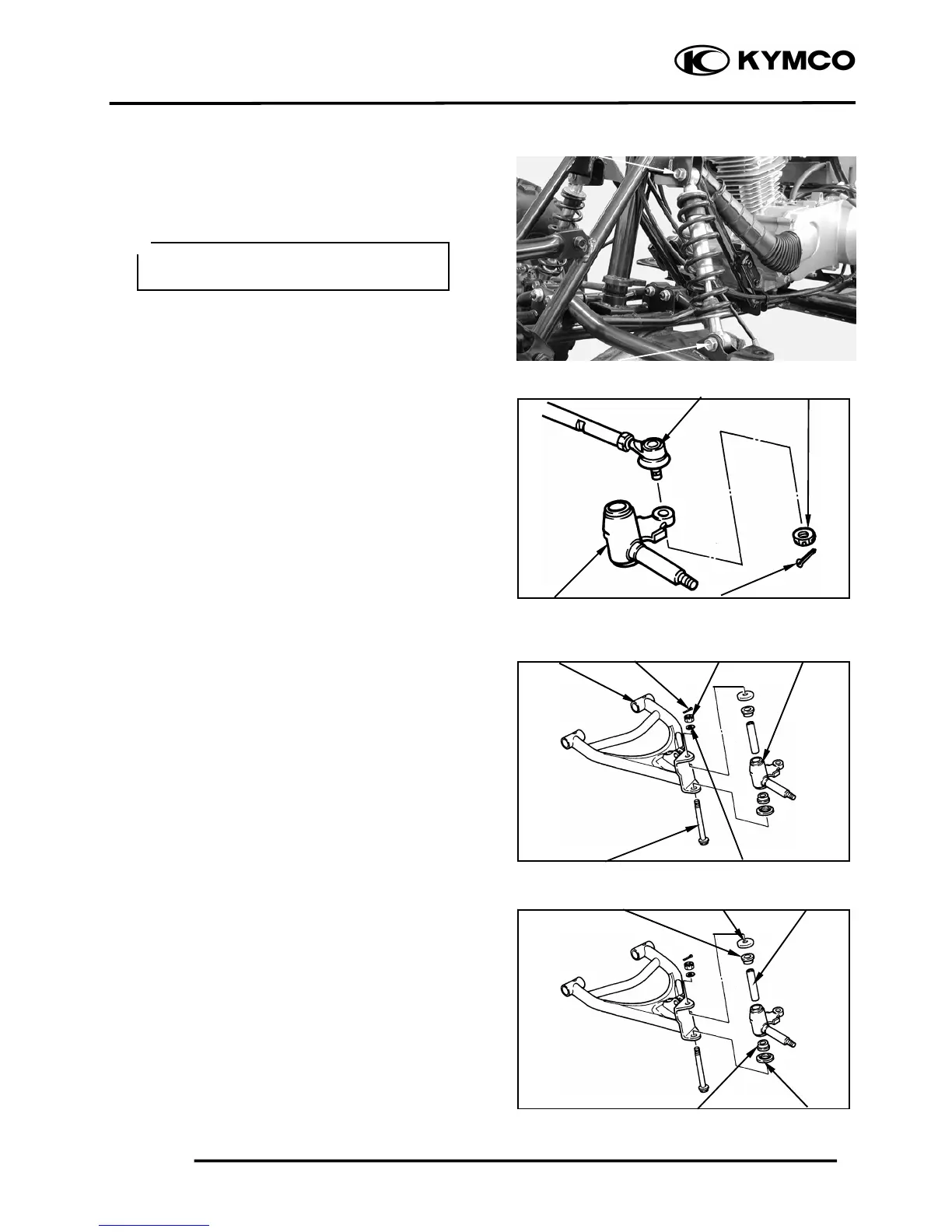 KYMCO