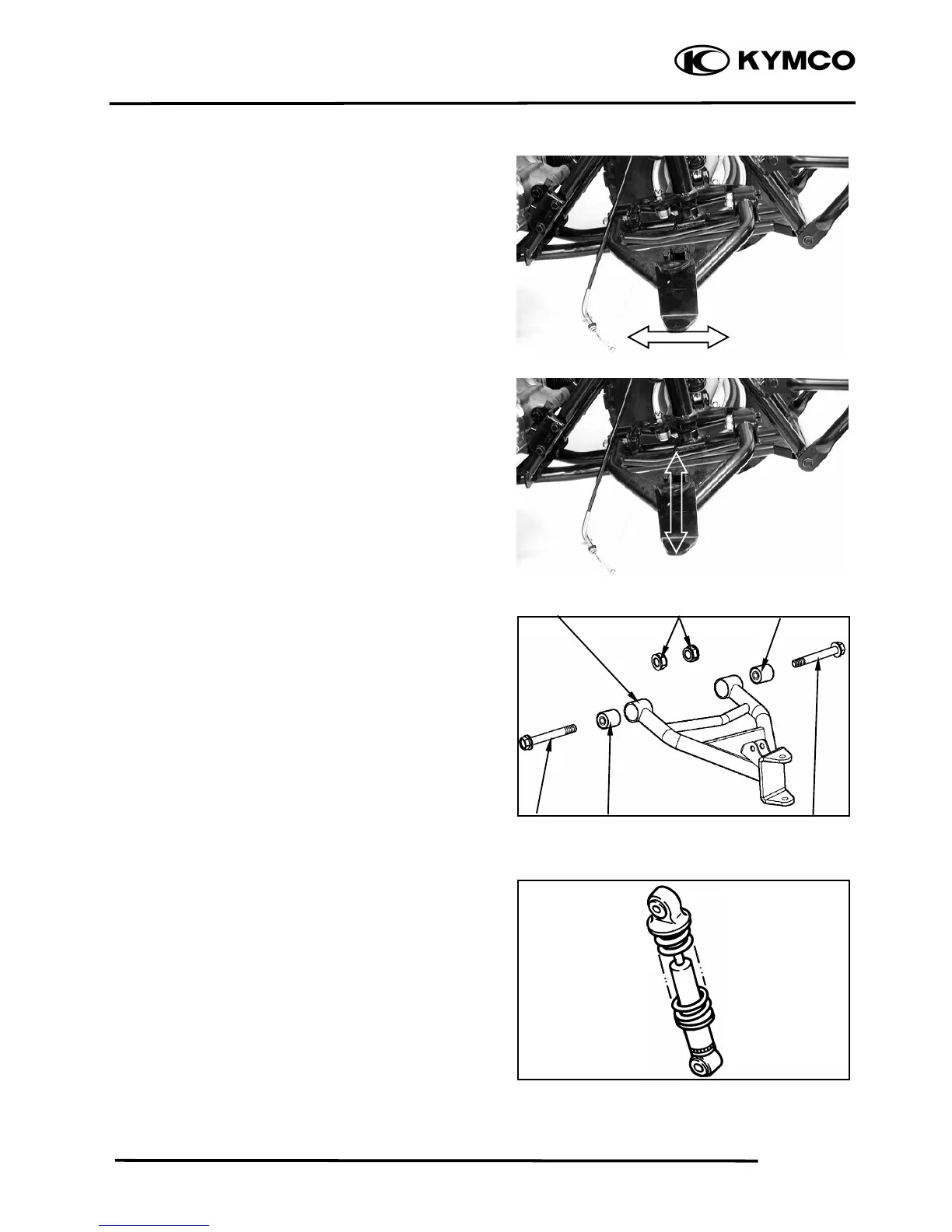 KYMCO