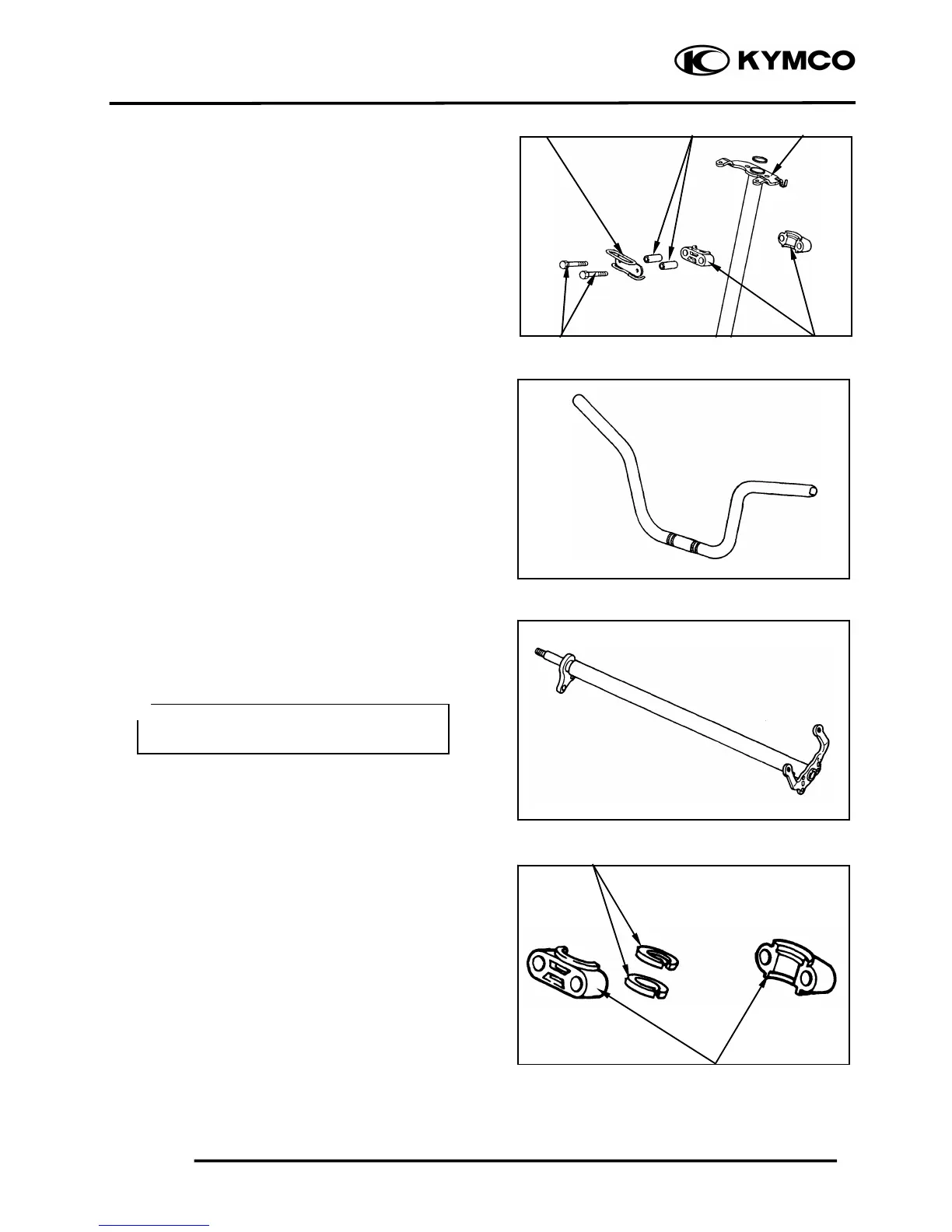 KYMCO