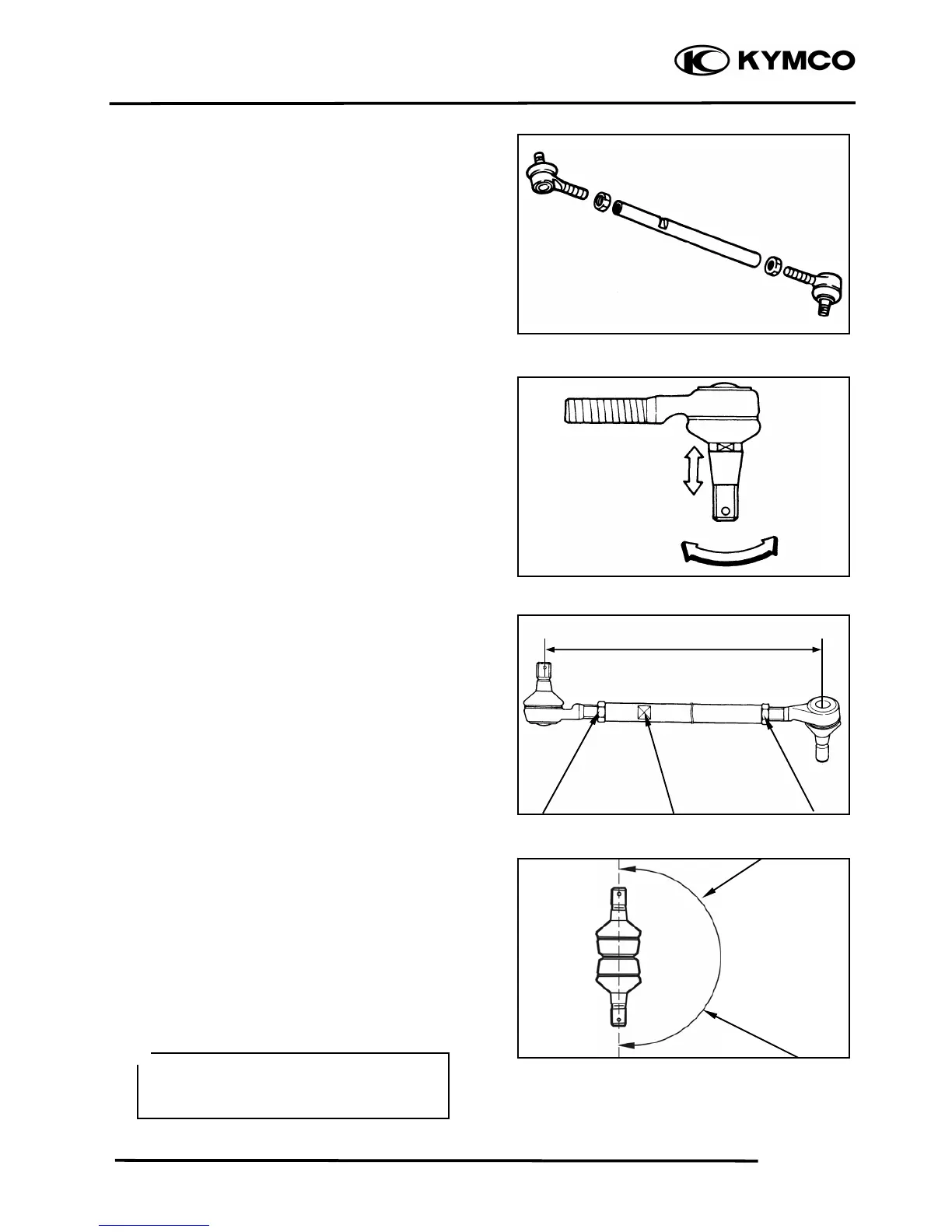 KYMCO