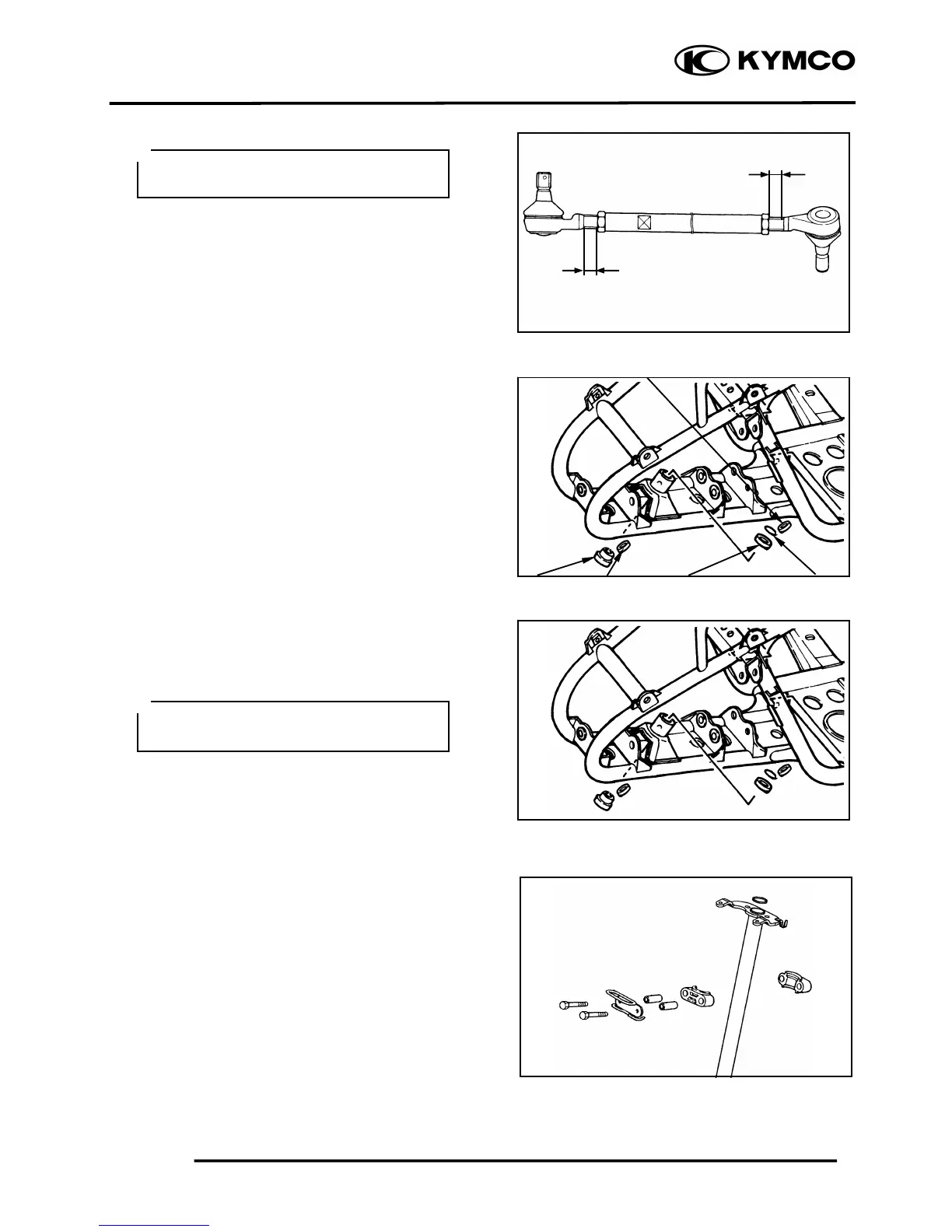 KYMCO