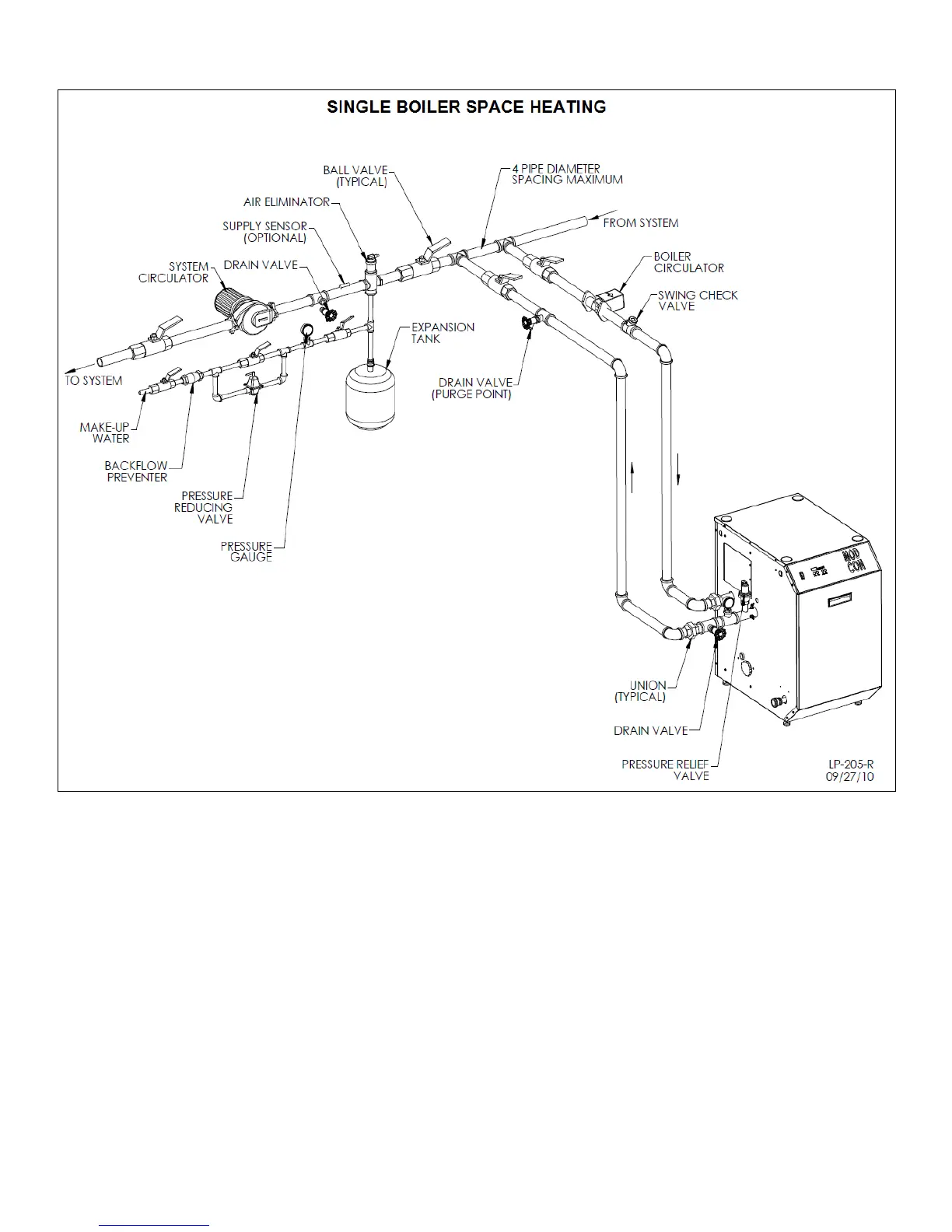 SINGLE BOILER SPACE HEATING

BALL VALVE (TYPICAL)

4 PIPE DIAMETER SPACING MAXIMUM

AIR ELIMINATOR

SUPPLY SENSOR (OPTIONAL)

FROM SYSTEM

SYSTEM CIRCULATOR

DRAIN VALVE

BOILER CIRCULATOR

SWING CHECK VALVE

EXPANSION TANK

TO SYSTEM

DRAIN VALVE (PURGE POINT)

MAKE-UP WATER

BACKFLOW PREVENTER

PRESSURE REDUCING VALVE

PRESSURE GAUGE

MOD CON

UNION (TYPICAL)

DRAIN VALVE

PRESSURE RELIEF VALVE

LP-205-R
09/27/10