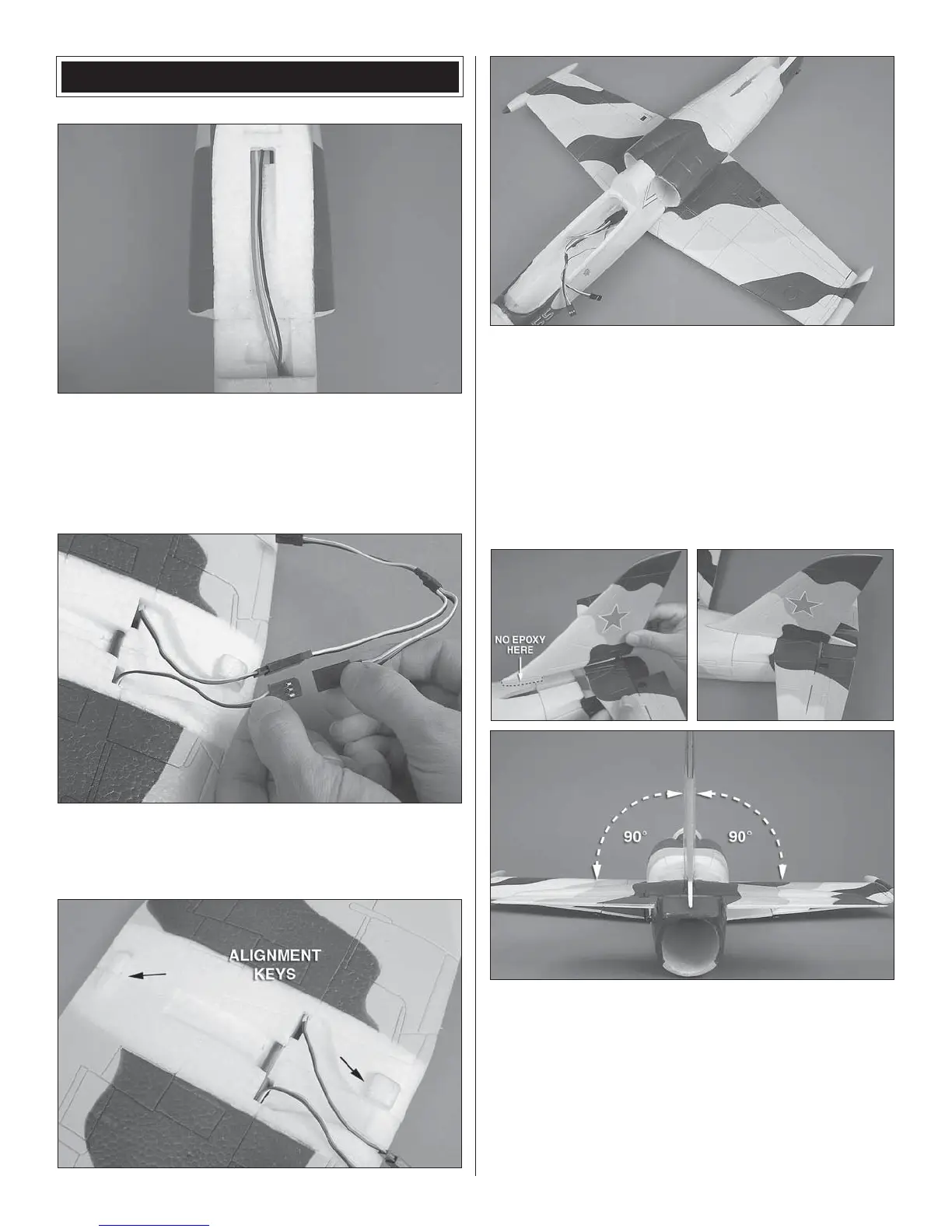 NO EPOXY HERE

90°

90°

ALIGNMENT KEYS