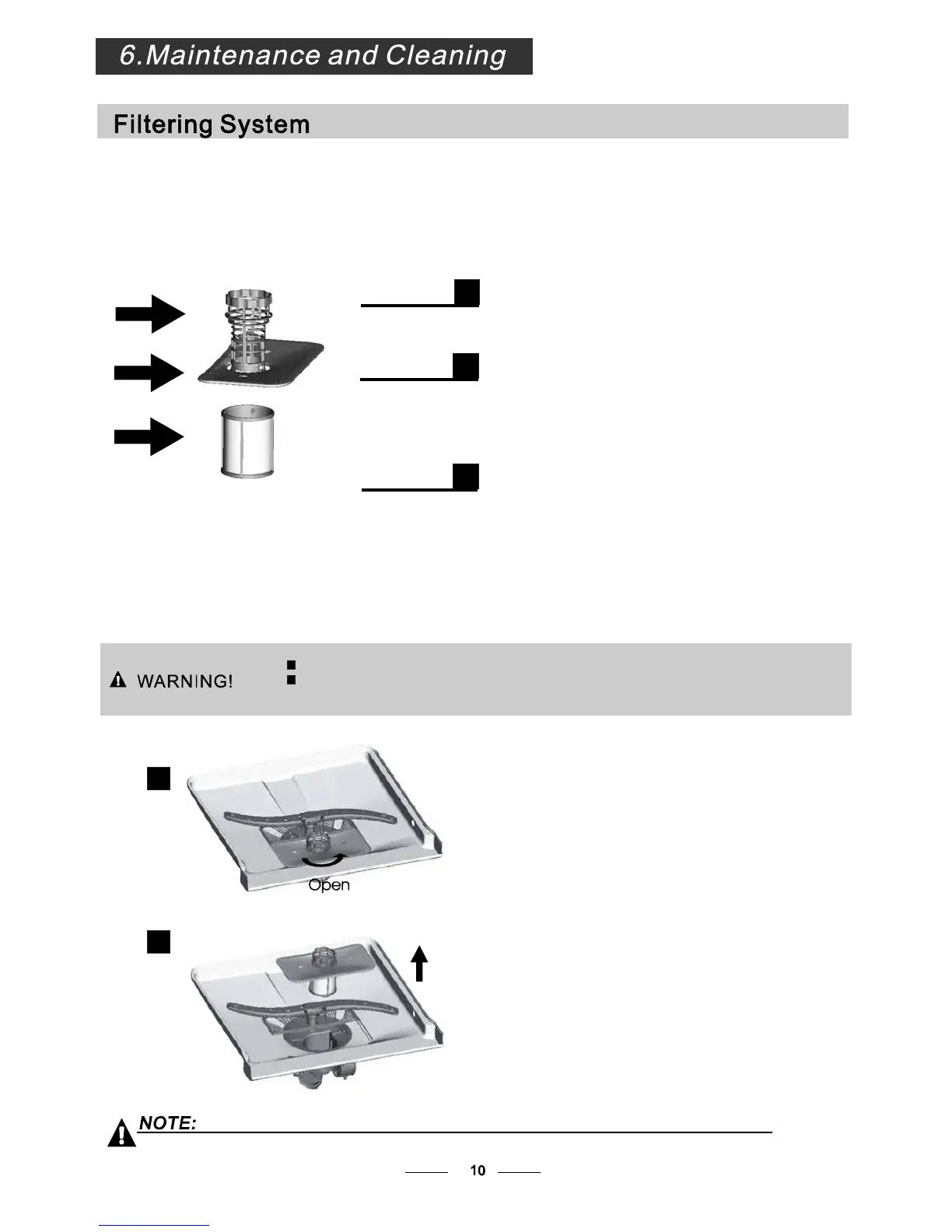 6.Maintenance and Cleaning

Filtering System

WARNING!

Open

NOTE:

10