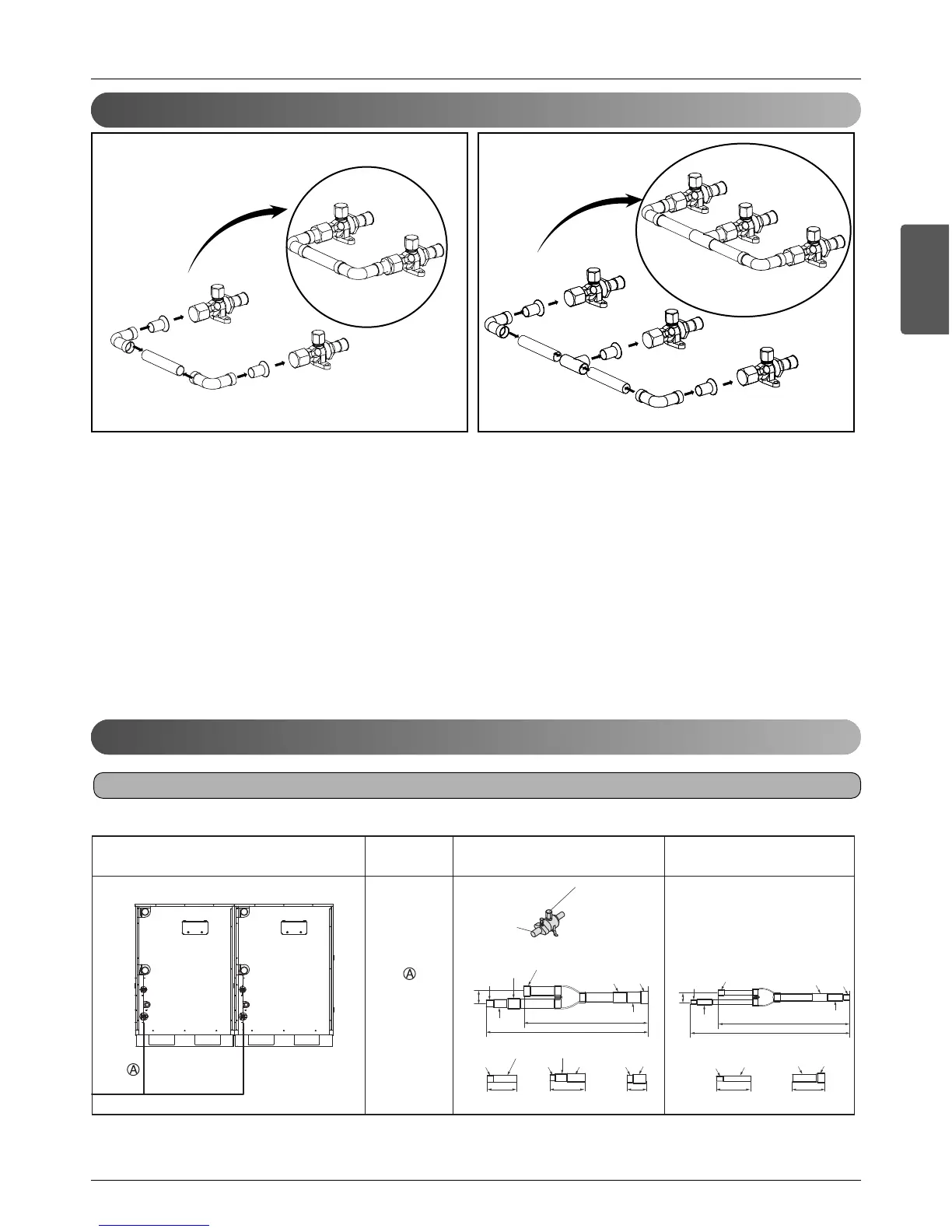 Ⓐ

Ⓐ