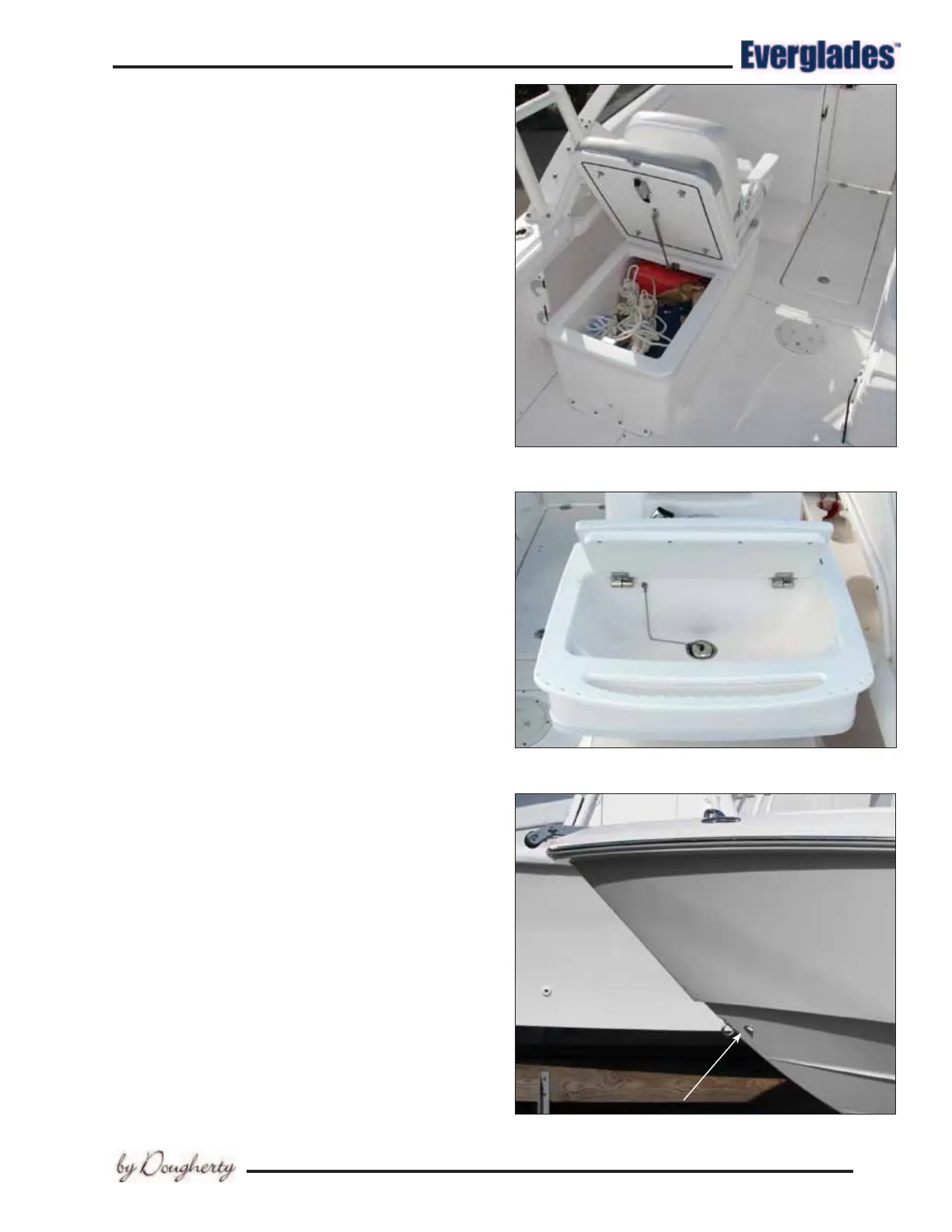 Everglades™

by Dougherty