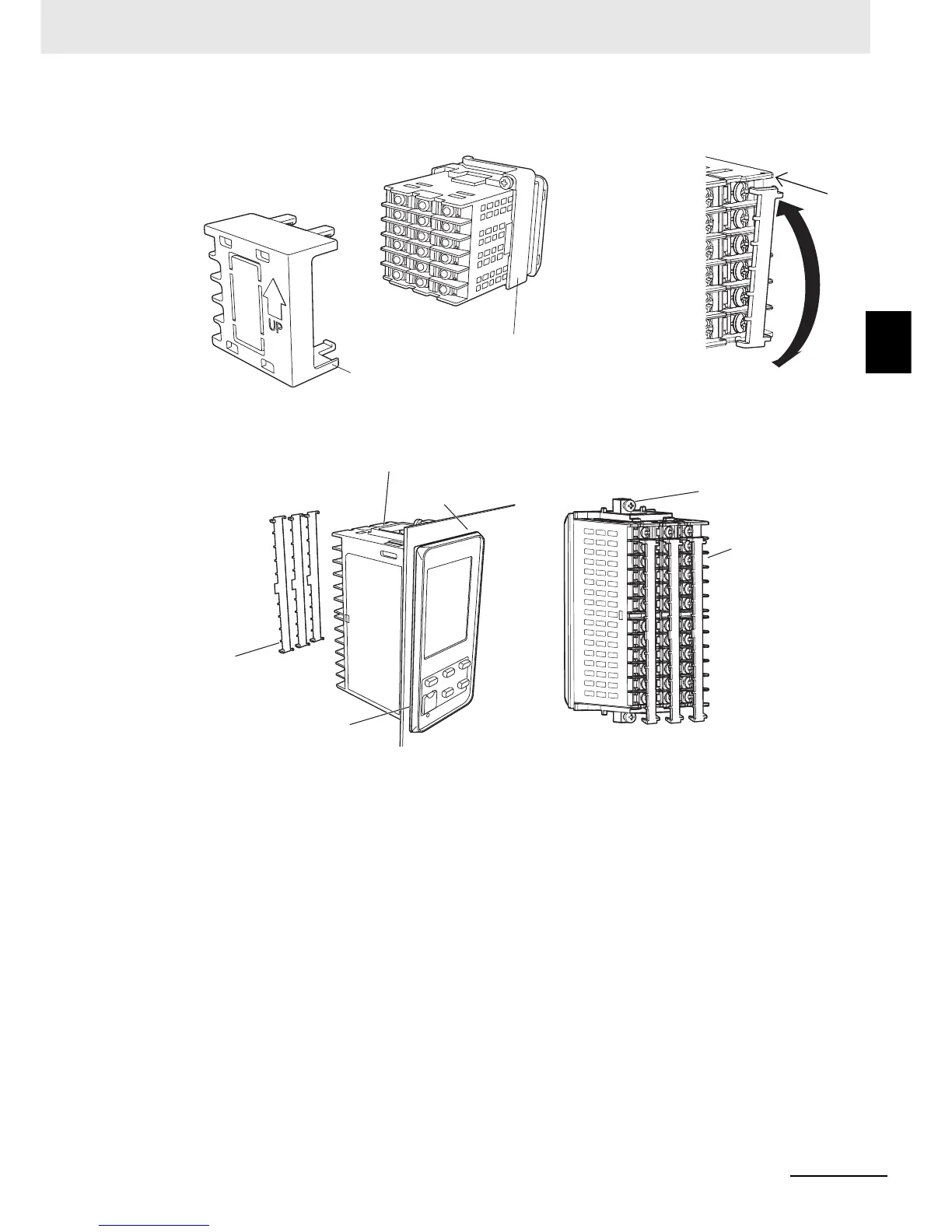 UP