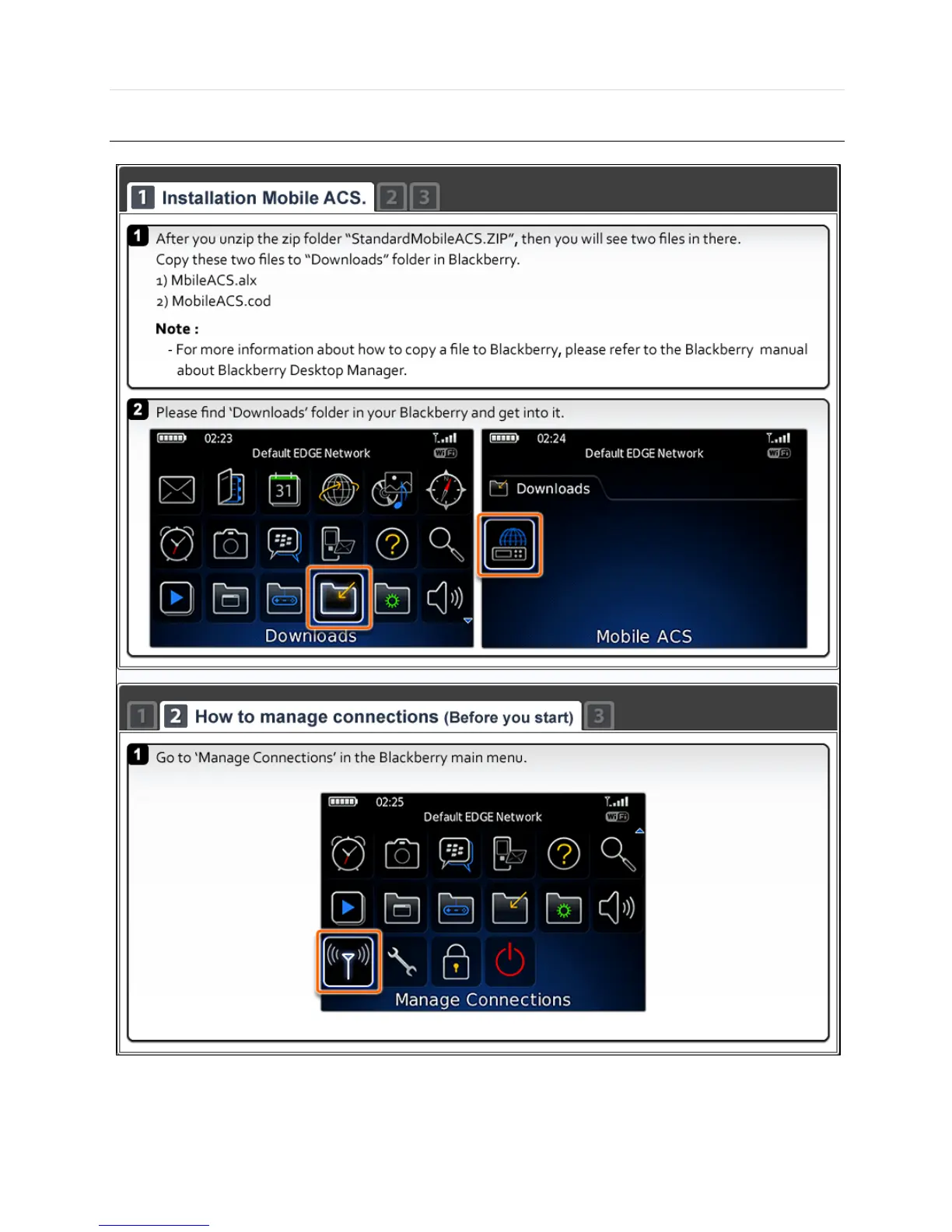 1 Installation Mobile ACS. 2 3

1 After you unzip the zip folder "StandardMobileACS.ZIP", then you will see two files in there.
Copy these two files to "Downloads" folder in Blackberry.
1) MbileACS.alx
2) MobileACS.cod

Note :
- For more information about how to copy a file to Blackberry, please refer to the Blackberry manual about Blackberry Desktop Manager.

2 Please find 'Downloads' folder in your Blackberry and get into it.

02:23
Default EDGE Network
WiFi
31
Downloads

02:24
Default EDGE Network
WiFi
Downloads
Mobile ACS

1 2 How to manage connections (Before you start) 3

1 Go to 'Manage Connections' in the Blackberry main menu.

02:25
Default EDGE Network
WiFi
Manage Connections