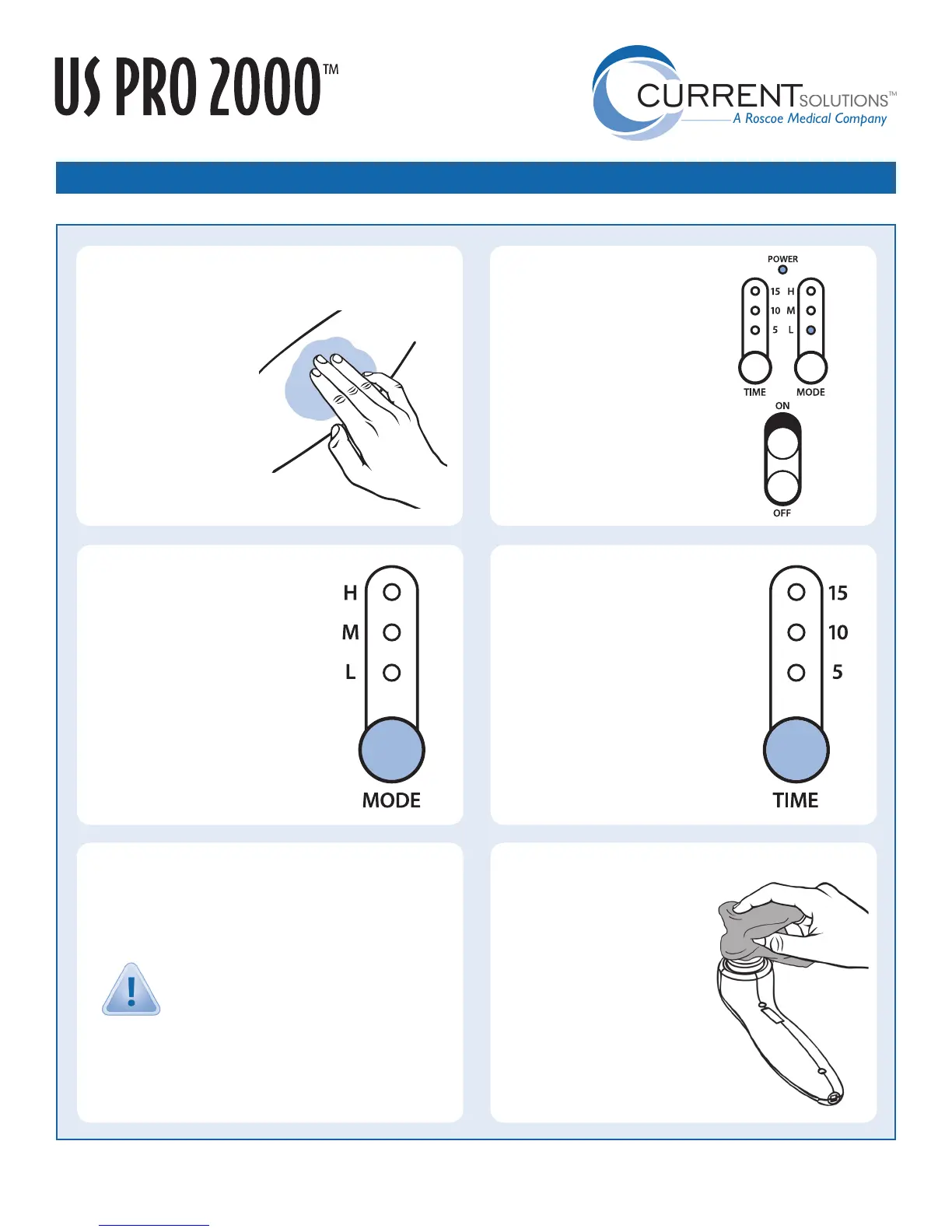 US PRO 2000™

CURRENT SOLUTIONS™
A Roscoe Medical Company

POWER
15 H
10 M
5 L
TIME MODE
ON
OFF

H
M
L
MODE

15
10
5
TIME