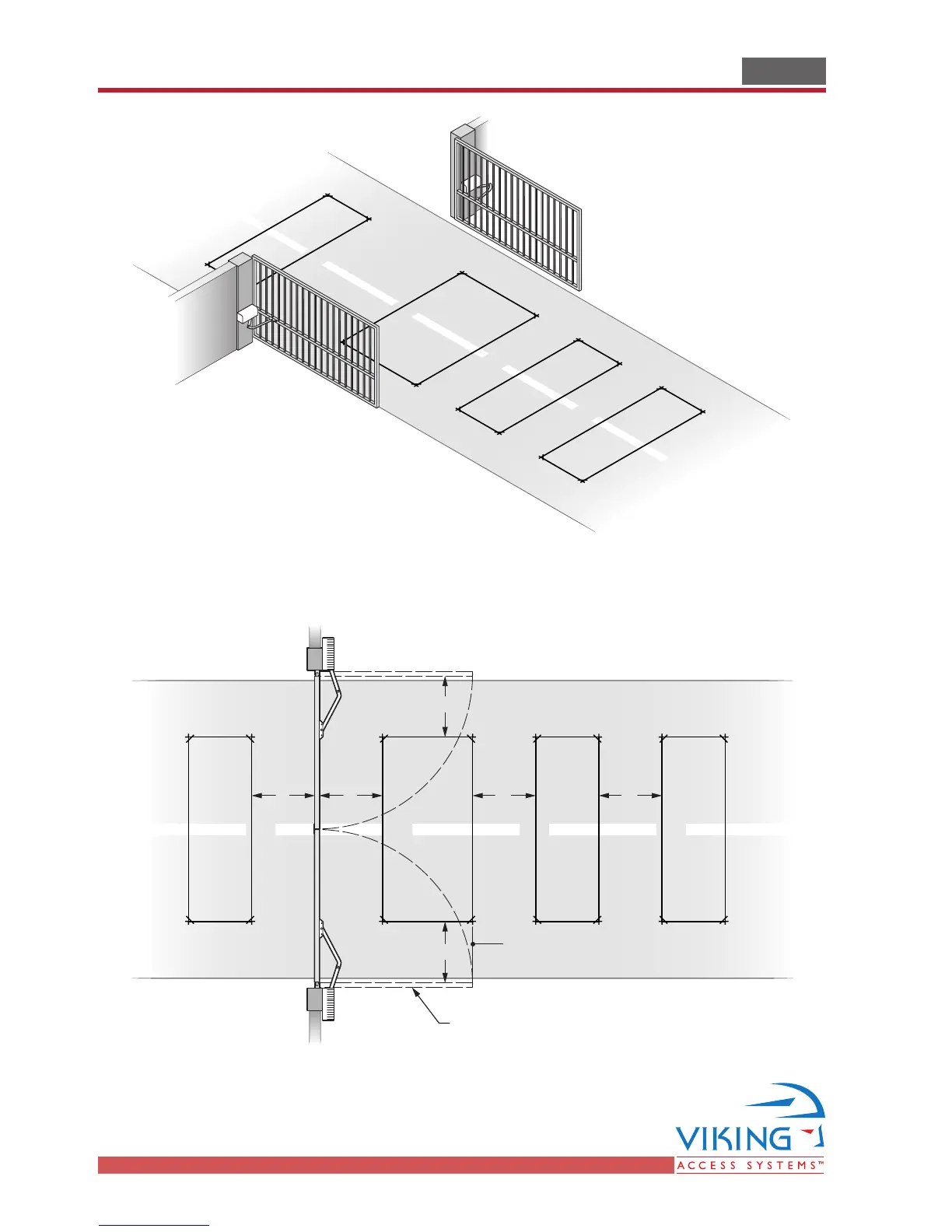 VIKING
ACCESS SYSTEMS™